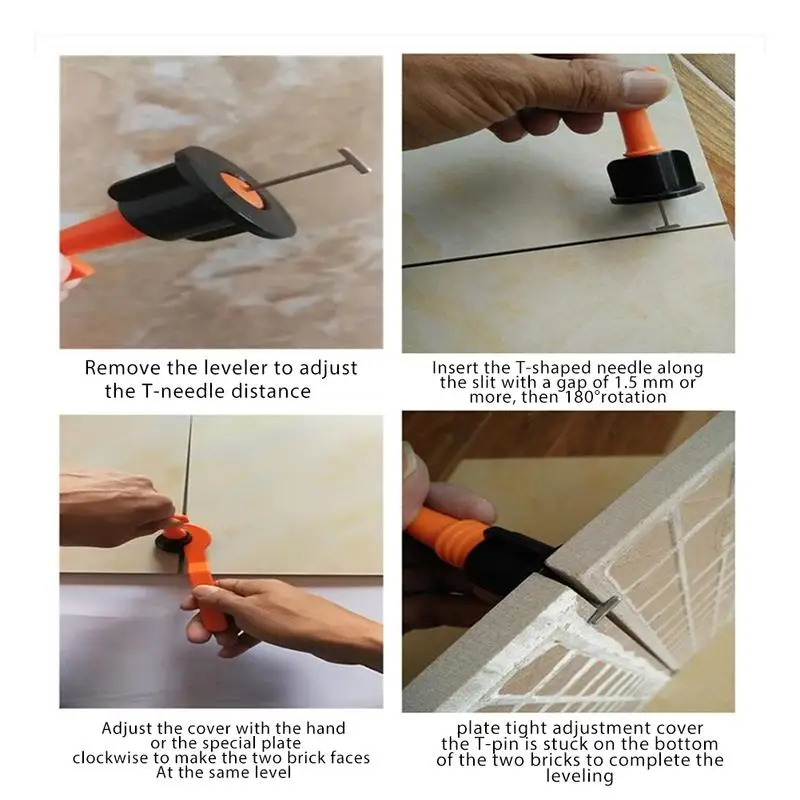 Remove the leveler to adjust the T-needle distance

Insert the T-shaped needle along the slit with a gap of 1.5 mm or more, then 180°rotation

Adjust the cover with the hand or the special plate clockwise to make the two brick faces At the same level

plate tight adjustment cover the T-pin is stuck on the bottom of the two bricks to complete the leveling