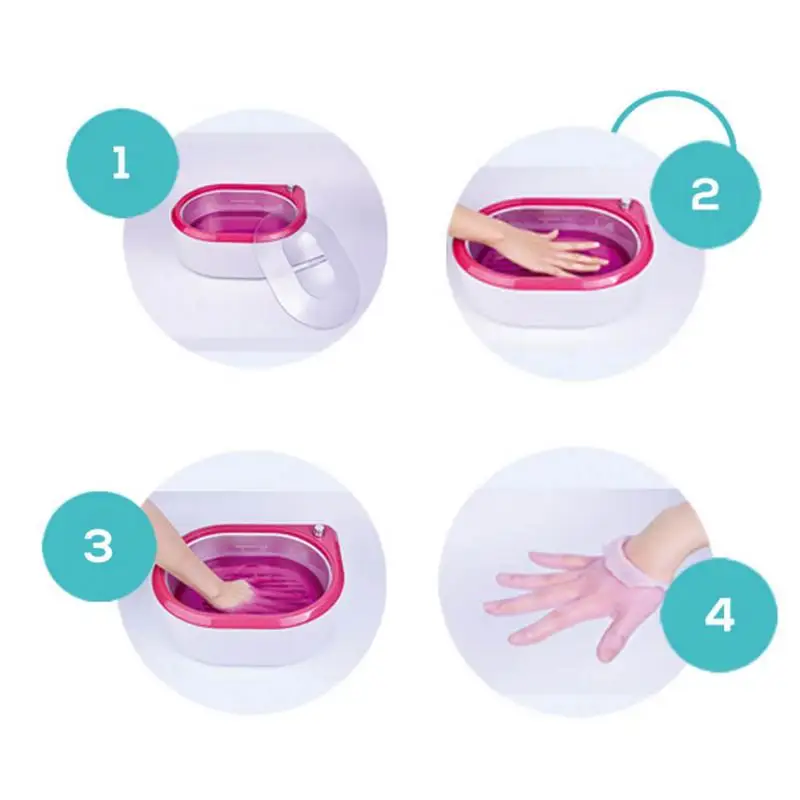 1

2

3

4