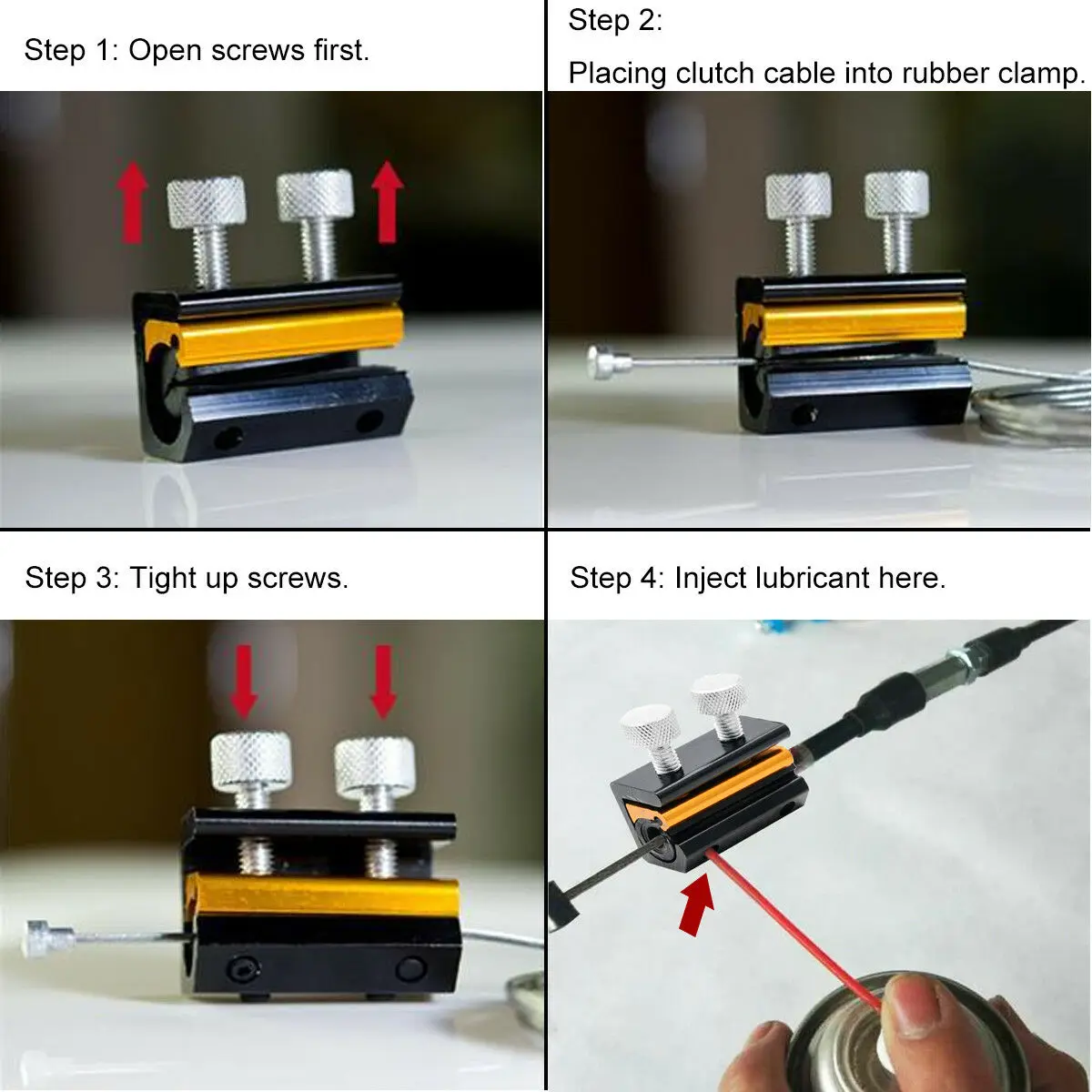 Step 1: Open screws first.

Step 2:

Placing clutch cable into rubber clamp.

Step 3: Tight up screws.

Step 4: Inject lubricant here.