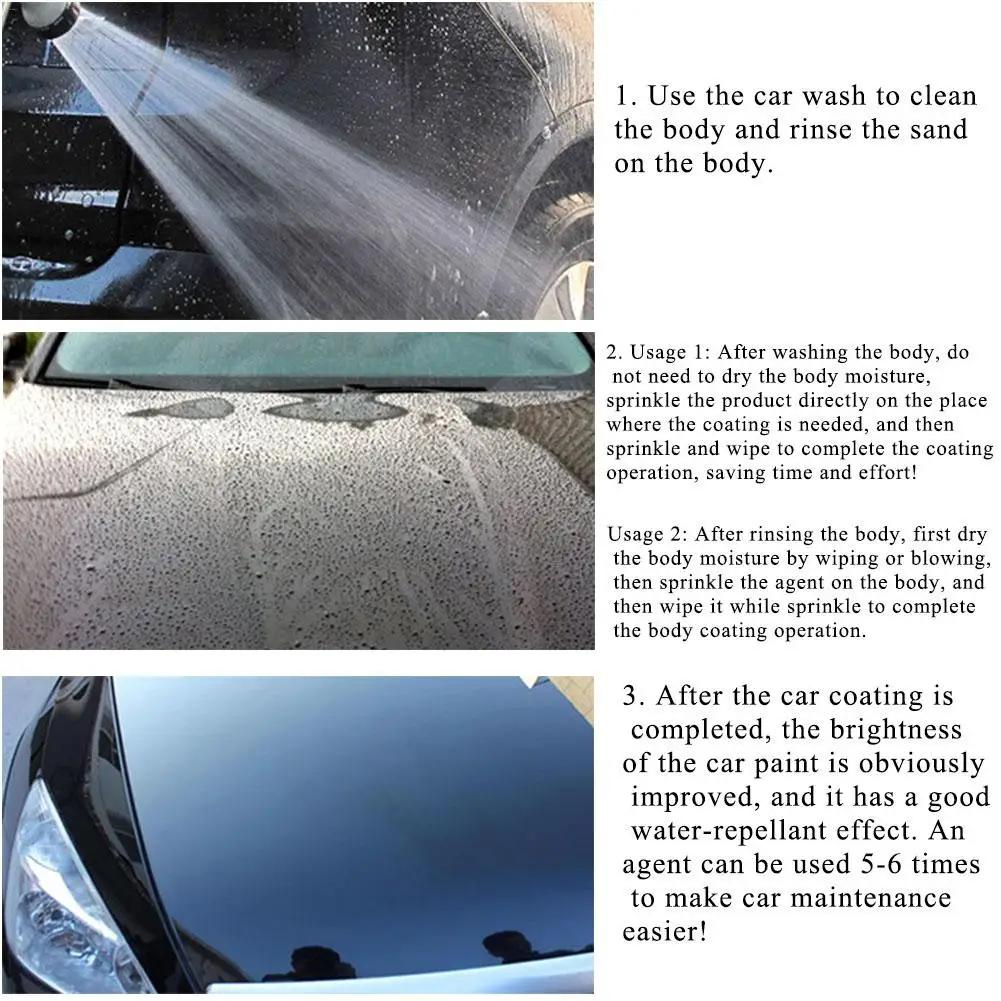 1. Use the car wash to clean the body and rinse the sand on the body.

2. Usage 1: After washing the body, do not need to dry the body moisture, sprinkle the product directly on the place where the coating is needed, and then sprinkle and wipe to complete the coating operation, saving time and effort!

Usage 2: After rinsing the body, first dry the body moisture by wiping or blowing, then sprinkle the agent on the body, and then wipe it while sprinkle to complete the body coating operation.

3. After the car coating is completed, the brightness of the car paint is obviously improved, and it has a good water-repellant effect. An agent can be used 5-6 times to make car maintenance easier!