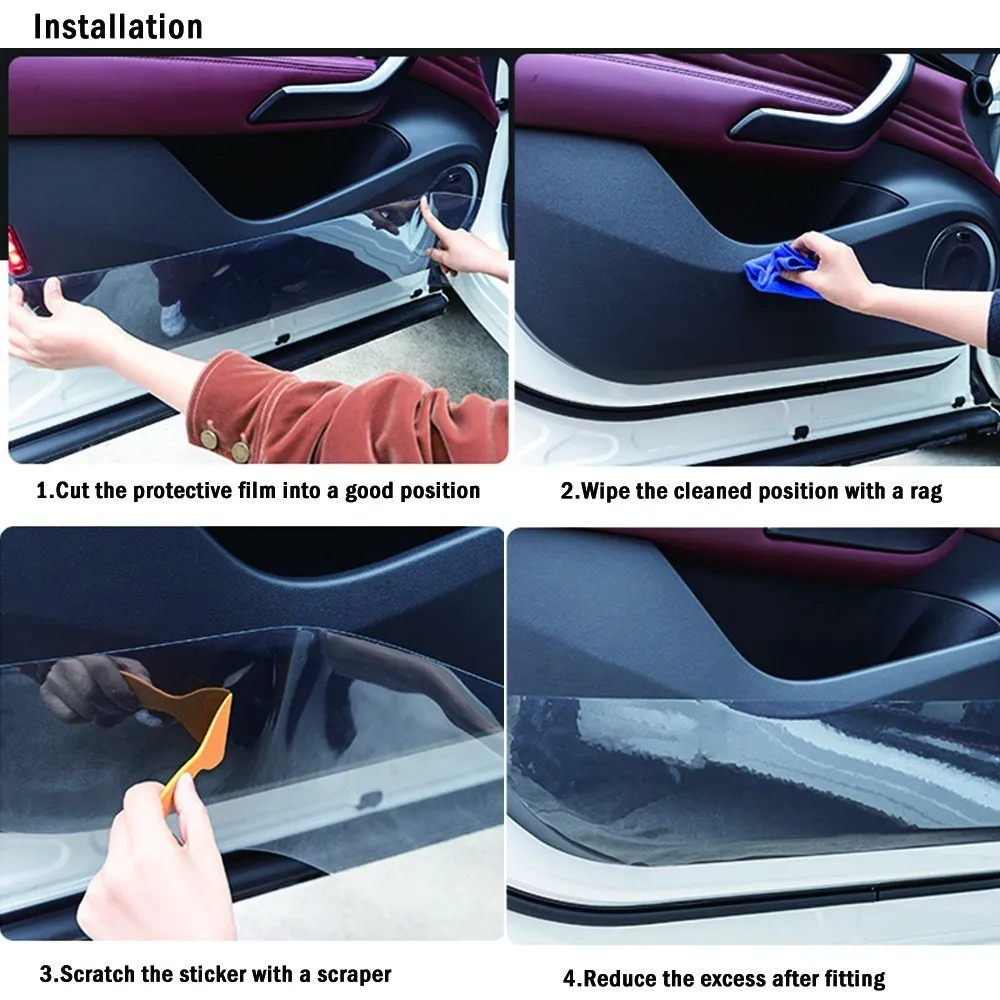 Installation

1.Cut the protective film into a good position

2.Wipe the cleaned position with a rag

3.Scratch the sticker with a scraper

4.Reduce the excess after fitting