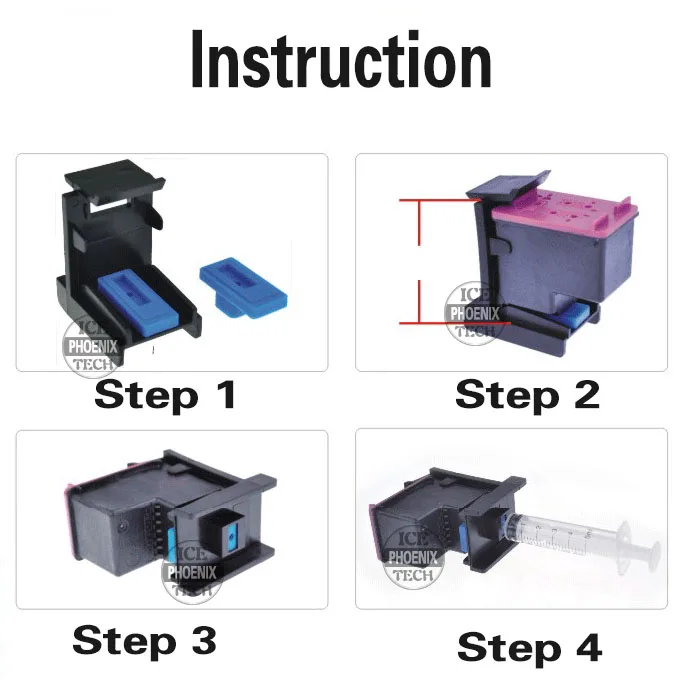 Instruction

ICE PHOENIX TECH

Step 1

ICE PHOENIX TECH

Step 2

ICE PHOENIX TECH

Step 3

ICE PHOENIX TECH

Step 4