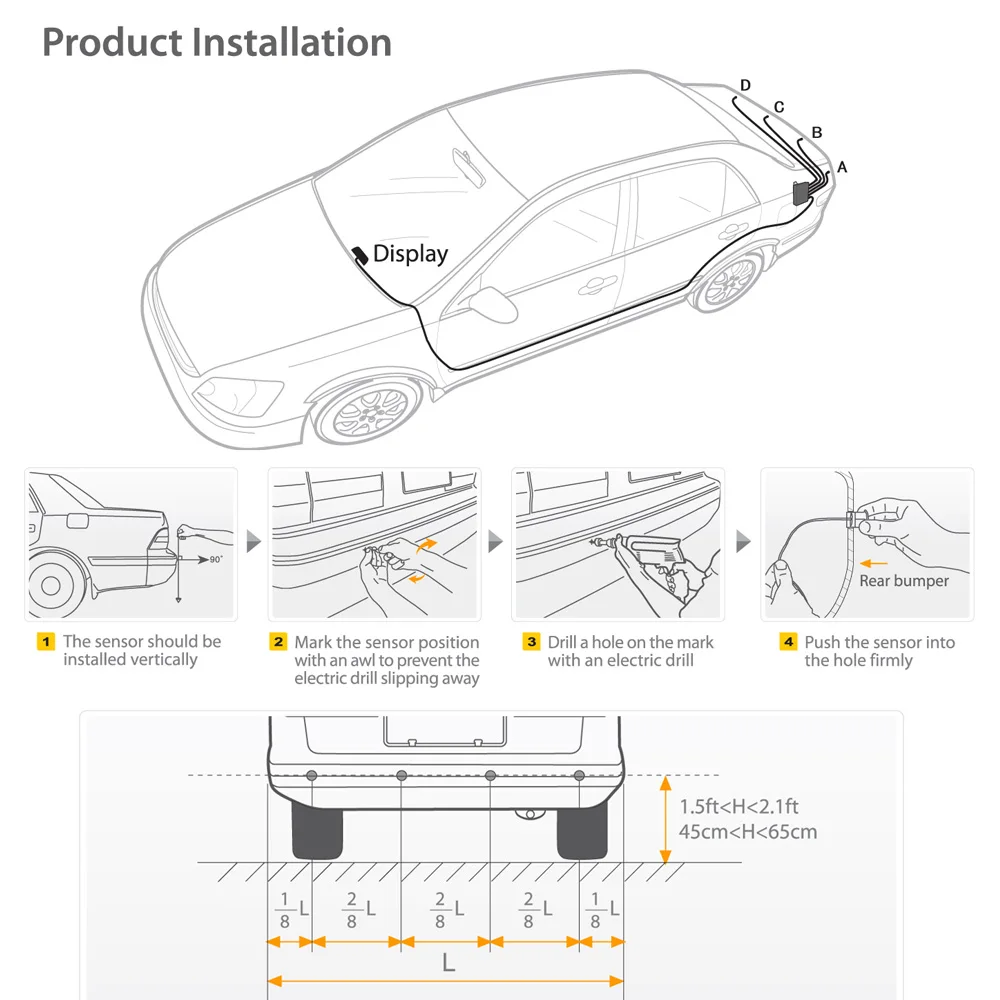 Product Installation

D
C
B
A
Display

90°

Rear bumper

1 The sensor should be installed vertically

2 Mark the sensor position with an awl to prevent the electric drill slipping away

3 Drill a hole on the mark with an electric drill

4 Push the sensor into the hole firmly

1.5ft<H<2.1ft
45cm<H<65cm

$\frac{1}{8}$L $\frac{2}{8}$L $\frac{2}{8}$L $\frac{2}{8}$L $\frac{1}{8}$L

L