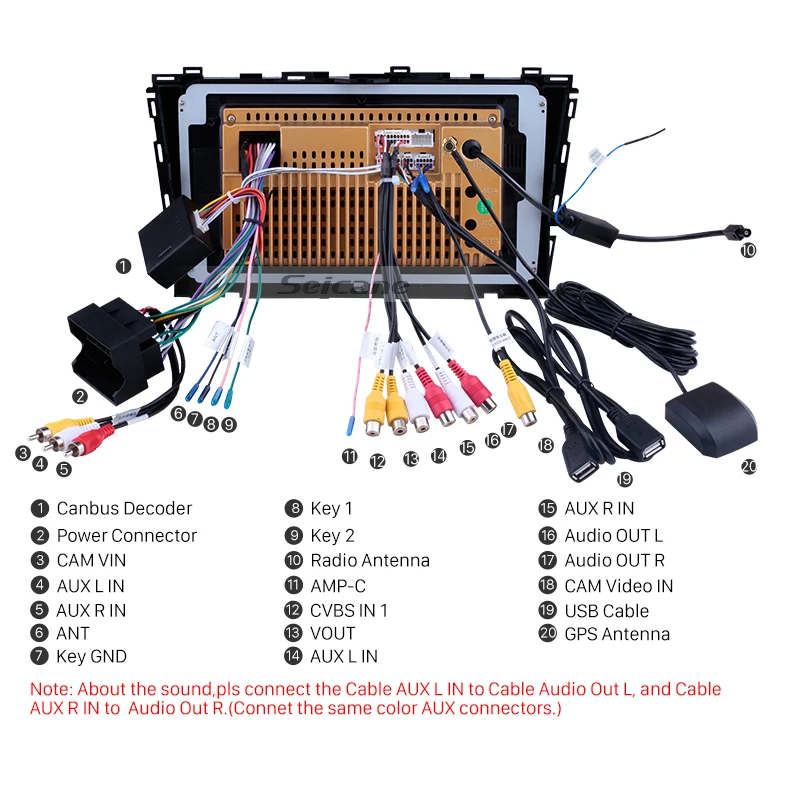 Seicane

1
2
3
4
5
6 7 8 9
10
11 12 13 14 15 16 17
18
19
20

1 Canbus Decoder
2 Power Connector
3 CAM VIN
4 AUX L IN
5 AUX R IN
6 ANT
7 Key GND

8 Key 1
9 Key 2
10 Radio Antenna
11 AMP-C
12 CVBS IN 1
13 VOUT
14 AUX L IN

15 AUX R IN
16 Audio OUT L
17 Audio OUT R
18 CAM Video IN
19 USB Cable
20 GPS Antenna

Note: About the sound,pls connect the Cable AUX L IN to Cable Audio Out L, and Cable AUX R IN to Audio Out R.(Connet the same color AUX connectors.)