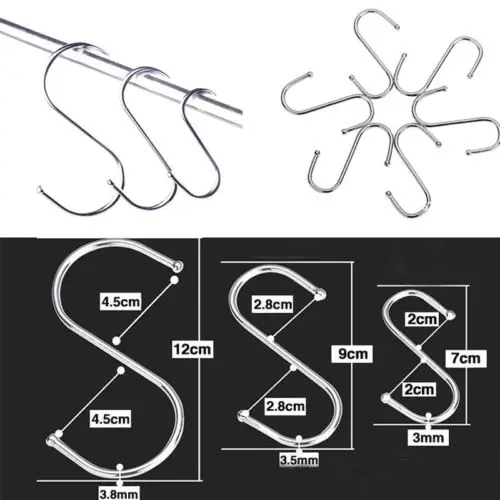 4.5cm
12cm
4.5cm
3.8mm
2.8cm
9cm
2.8cm
3.5mm
2cm
7cm
2cm
3mm