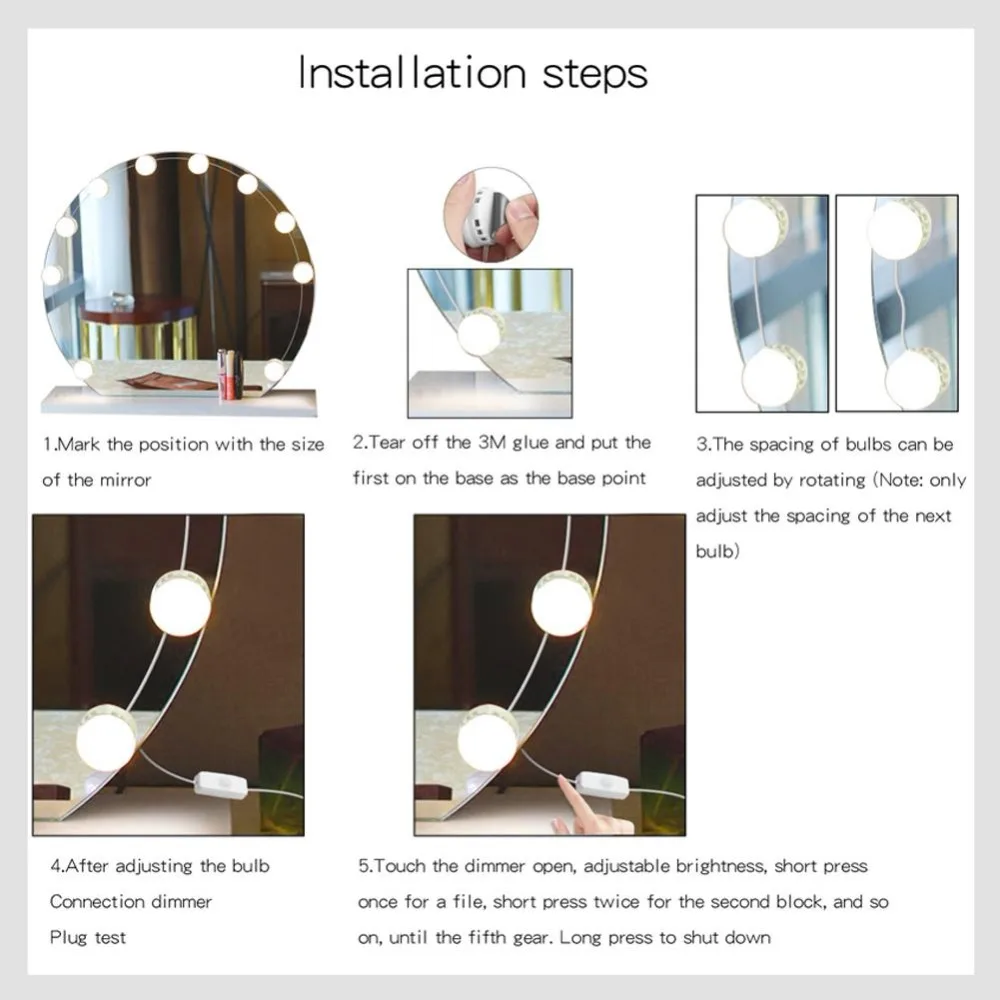 Installation steps

1.Mark the position with the size of the mirror

2.Tear off the 3M glue and put the first on the base as the base point

3.The spacing of bulbs can be adjusted by rotating (Note: only adjust the spacing of the next bulb)

4.After adjusting the bulb
Connection dimmer
Plug test

5.Touch the dimmer open, adjustable brightness, short press once for a file, short press twice for the second block, and so on, until the fifth gear. Long press to shut down