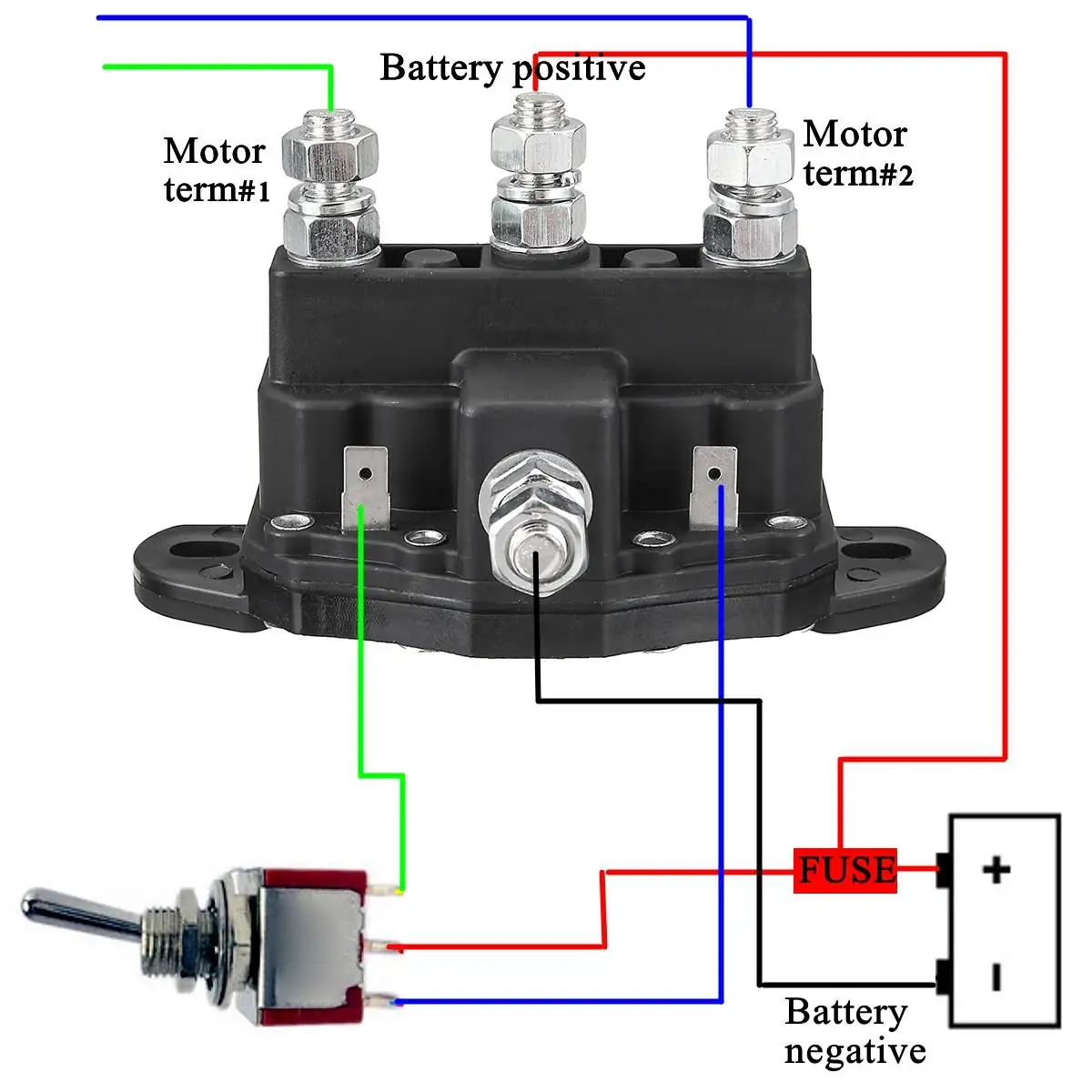 Battery positive

Motor term#1

Motor term#2

FUSE

+

-

Battery negative