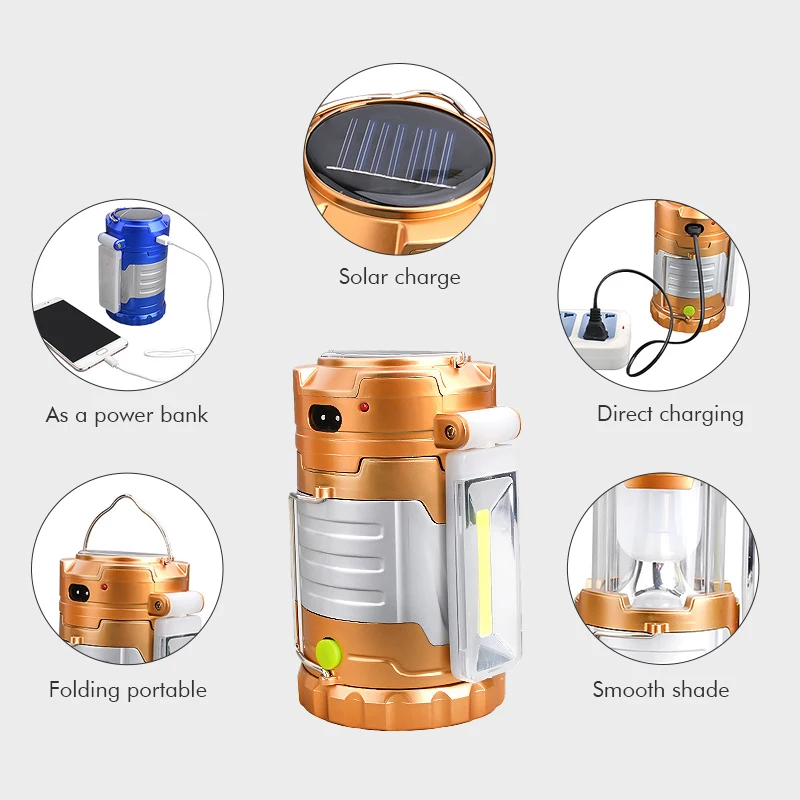 Solar charge

As a power bank

Direct charging

Folding portable

Smooth shade