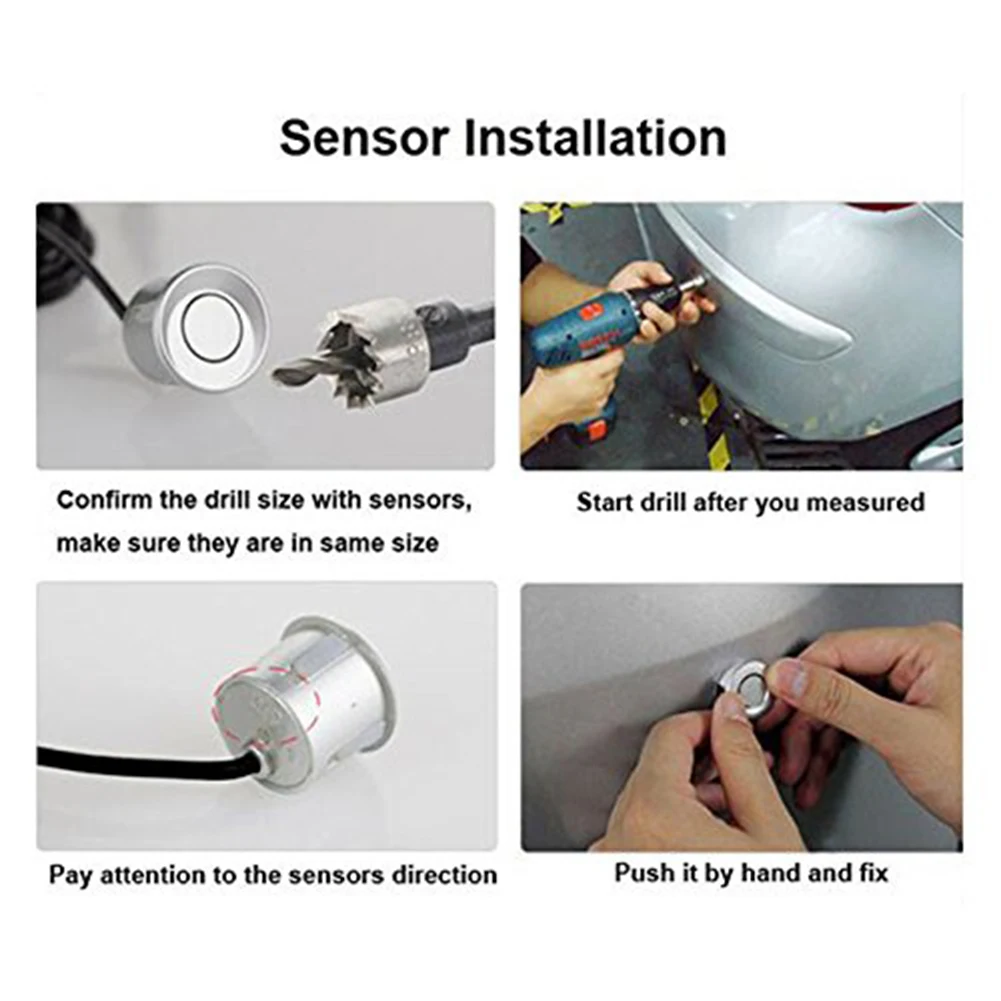 Sensor Installation

Confirm the drill size with sensors, make sure they are in same size

Start drill after you measured

Pay attention to the sensors direction

Push it by hand and fix