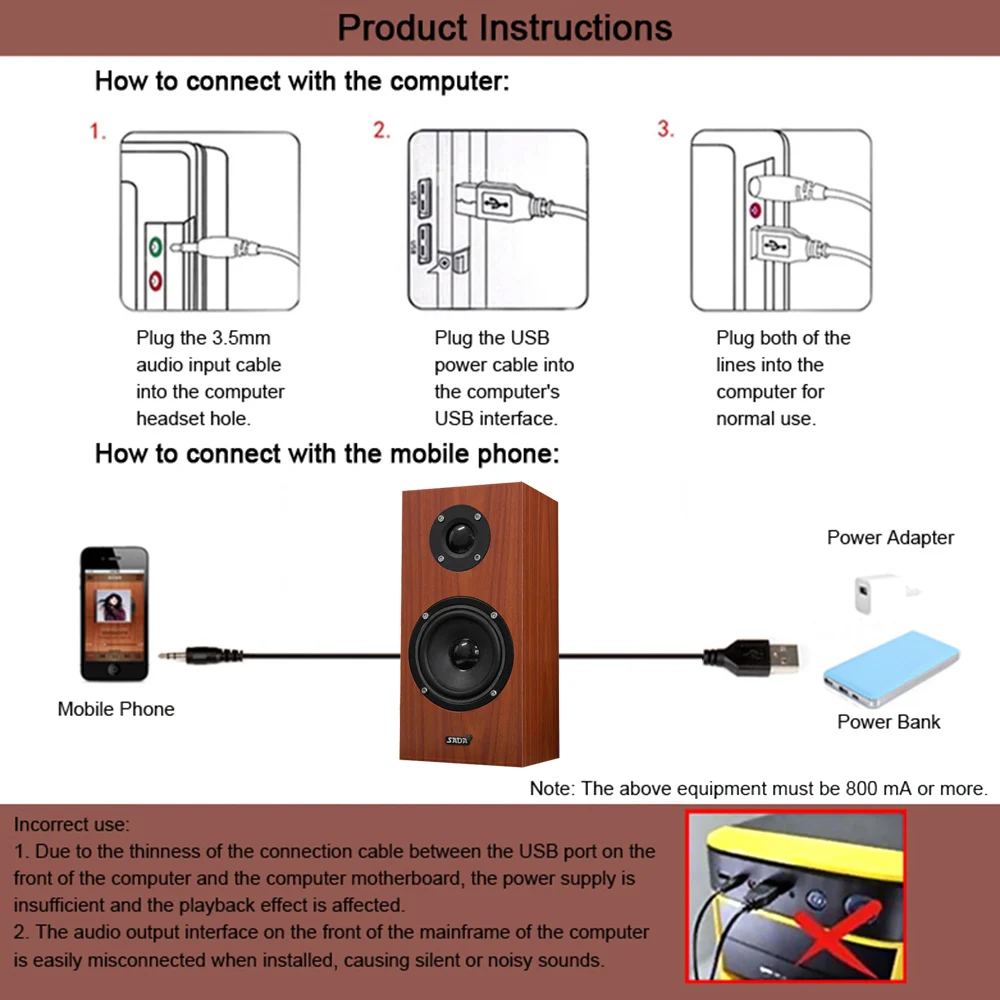 Product Instructions

How to connect with the computer:

1.

Plug the 3.5mm audio input cable into the computer headset hole.

2.

Plug the USB power cable into the computer's USB interface.

3.

Plug both of the lines into the computer for normal use.

How to connect with the mobile phone:

Mobile Phone

SADA

Power Adapter

Power Bank

Note: The above equipment must be 800 mA or more.

Incorrect use:
1. Due to the thinness of the connection cable between the USB port on the front of the computer and the computer motherboard, the power supply is insufficient and the playback effect is affected.
2. The audio output interface on the front of the mainframe of the computer is easily misconnected when installed, causing silent or noisy sounds.