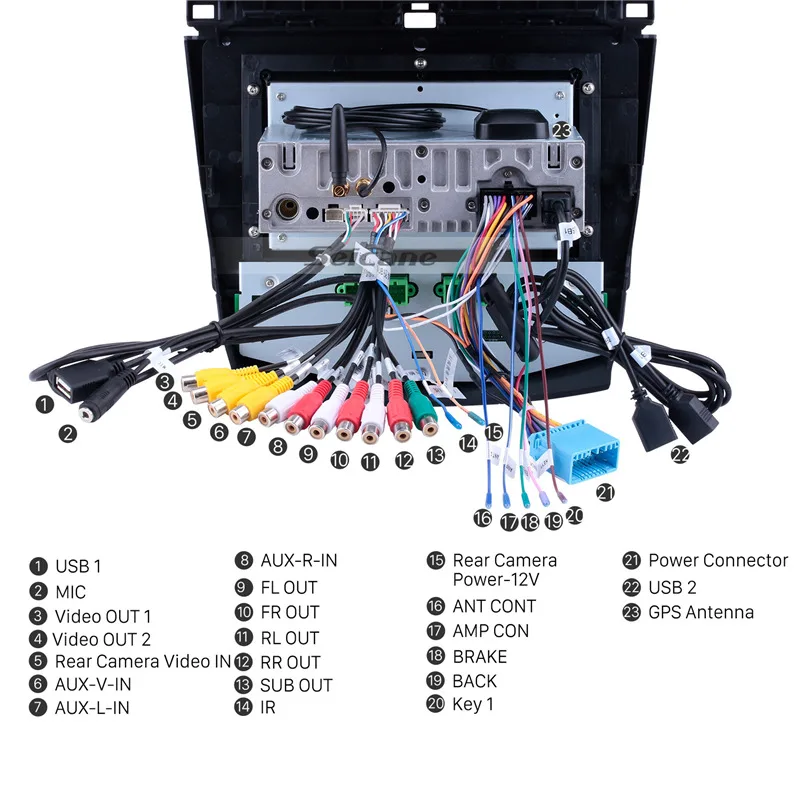 23

Seicane

1
2
3
4
5
6
7
8
9
10
11
12
13
14
15
16
17
18
19
20
21
22

1 USB 1
2 MIC
3 Video OUT 1
4 Video OUT 2
5 Rear Camera Video IN
6 AUX-V-IN
7 AUX-L-IN

8 AUX-R-IN
9 FL OUT
10 FR OUT
11 RL OUT
12 RR OUT
13 SUB OUT
14 IR

15 Rear Camera Power-12V
16 ANT CONT
17 AMP CON
18 BRAKE
19 BACK
20 Key 1

21 Power Connector
22 USB 2
23 GPS Antenna