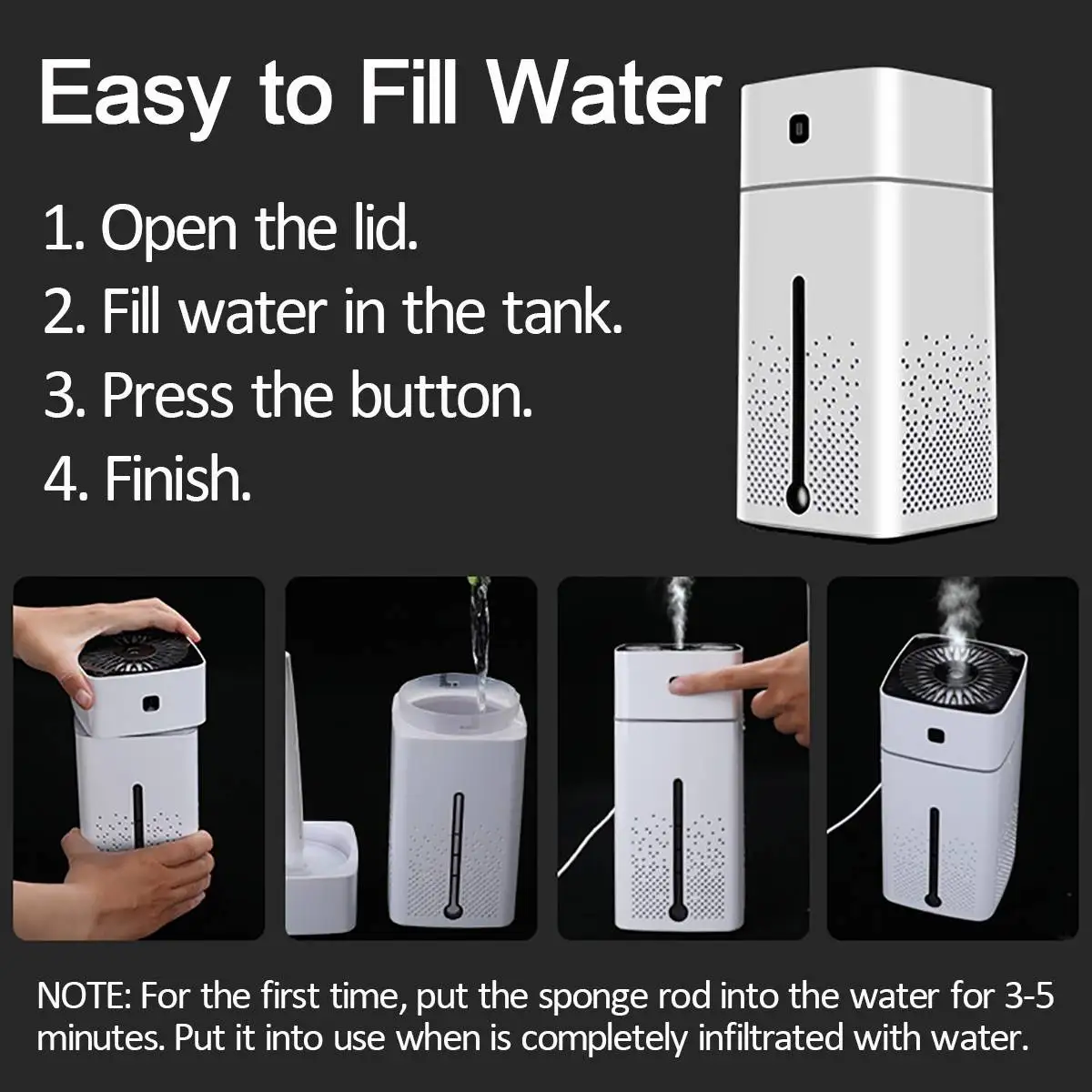 Easy to Fill Water

1. Open the lid.
2. Fill water in the tank.
3. Press the button.
4. Finish.

NOTE: For the first time, put the sponge rod into the water for 3-5 minutes. Put it into use when is completely infiltrated with water.