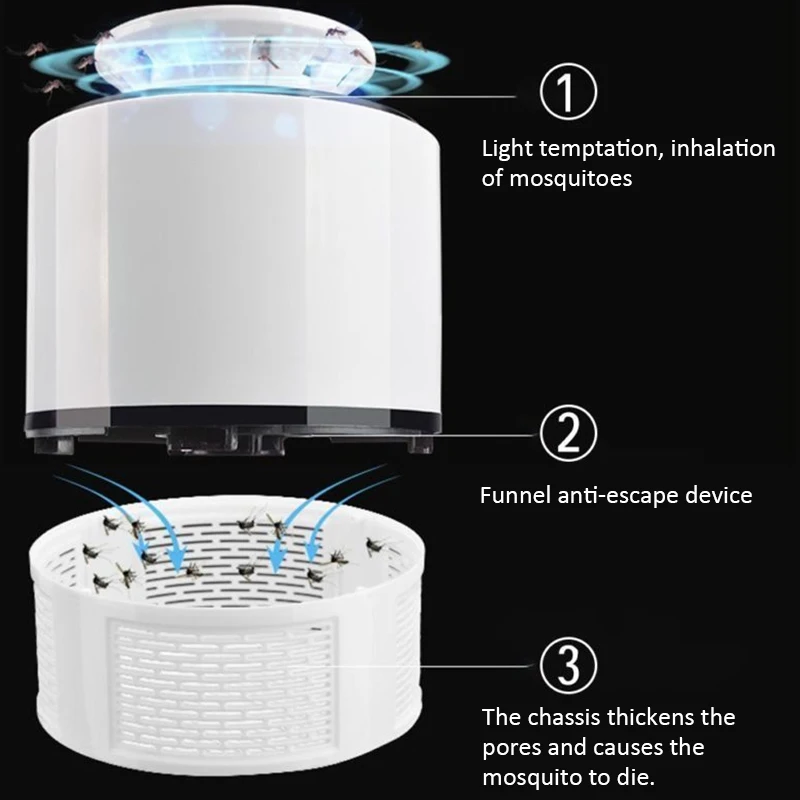 ①

Light temptation, inhalation of mosquitoes

②

Funnel anti-escape device

③

The chassis thickens the pores and causes the mosquito to die.