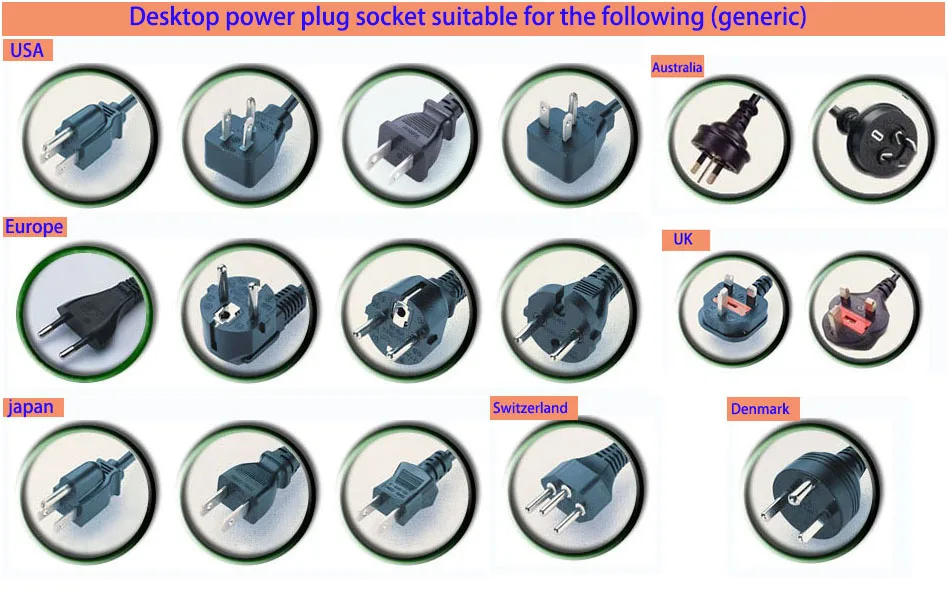 Desktop power plug socket suitable for the following (generic)

USA

Australia

Europe

UK

japan

Switzerland

Denmark