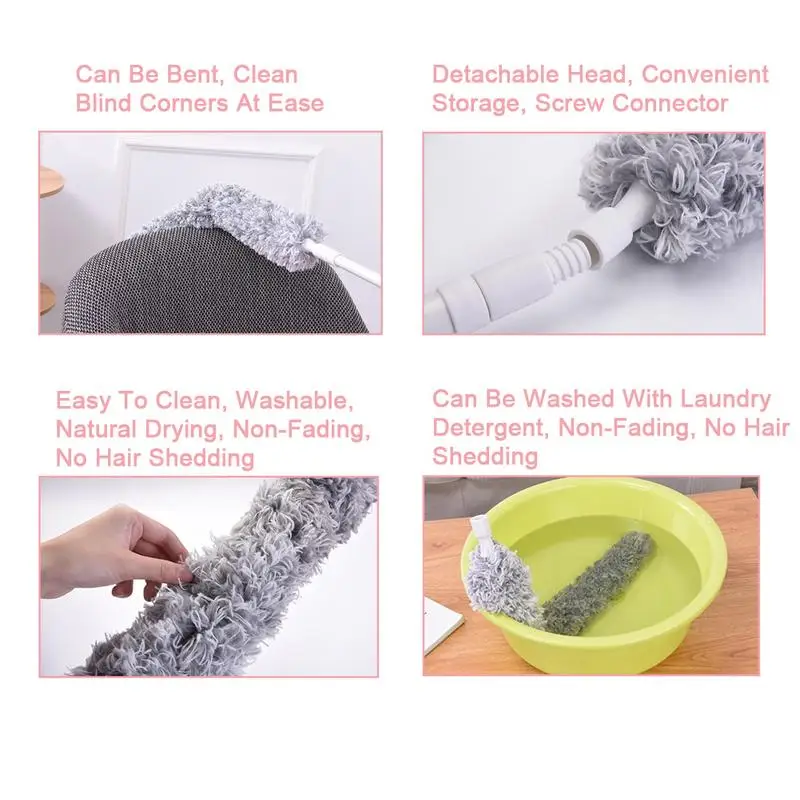 Can Be Bent, Clean Blind Corners At Ease

Detachable Head, Convenient Storage, Screw Connector

Easy To Clean, Washable, Natural Drying, Non-Fading, No Hair Shedding

Can Be Washed With Laundry Detergent, Non-Fading, No Hair Shedding