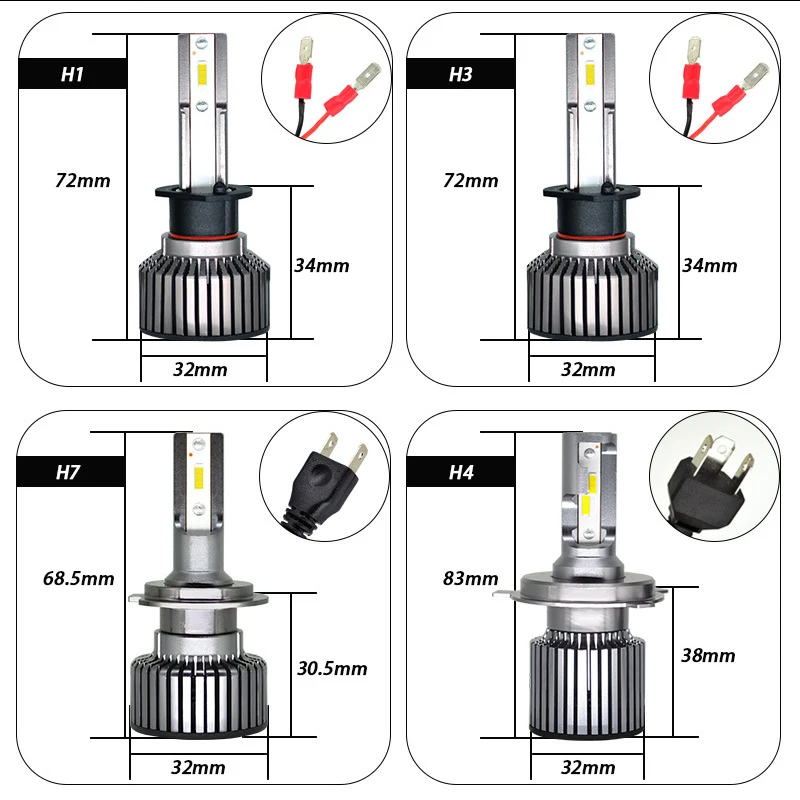 H1

72mm

34mm

32mm

H3

72mm

34mm

32mm

H7

68.5mm

30.5mm

32mm

H4

83mm

38mm

32mm