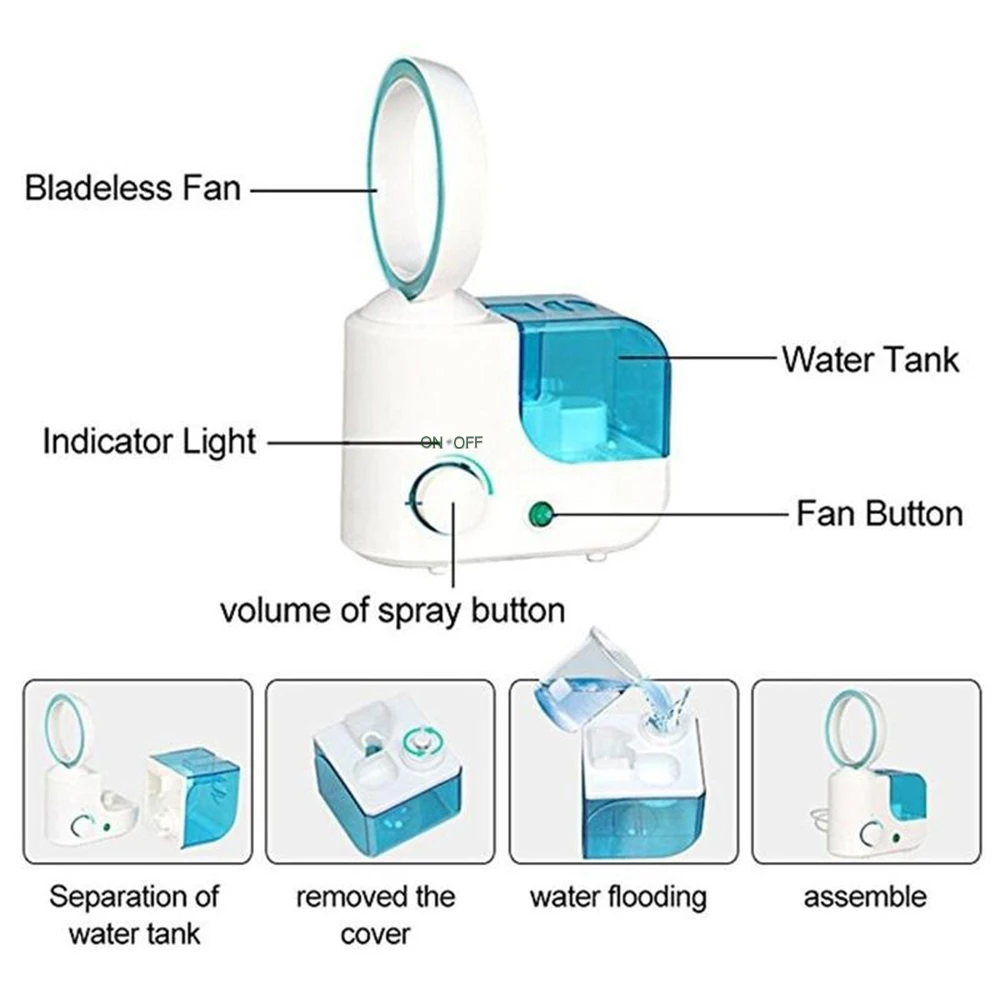 Bladeless Fan

Water Tank

Indicator Light

ON OFF

Fan Button

volume of spray button

Separation of water tank

removed the cover

water flooding

assemble