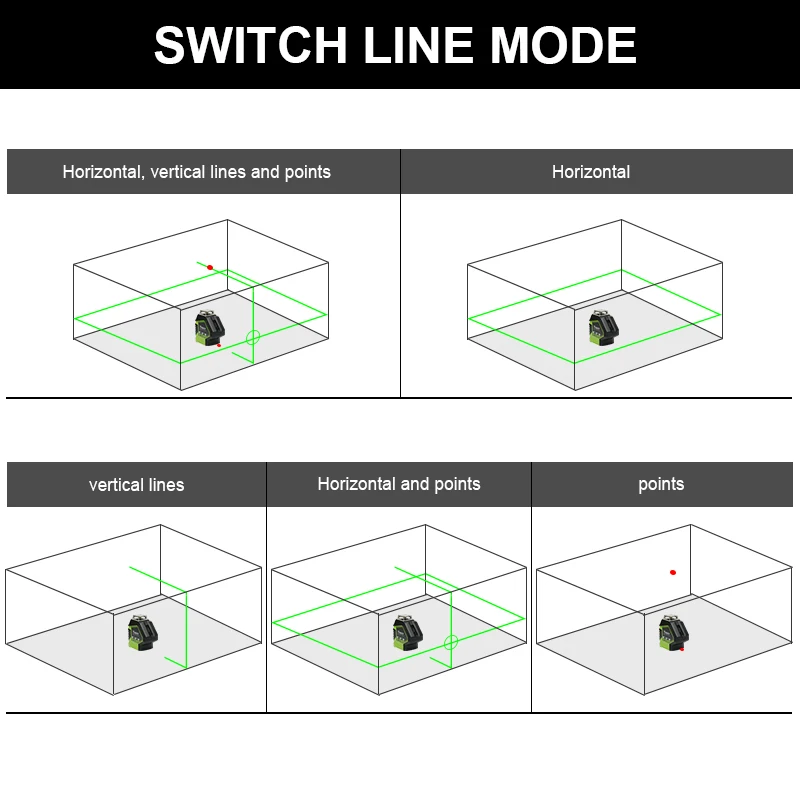 SWITCH LINE MODE

Horizontal, vertical lines and points

Horizontal

vertical lines

Horizontal and points

points