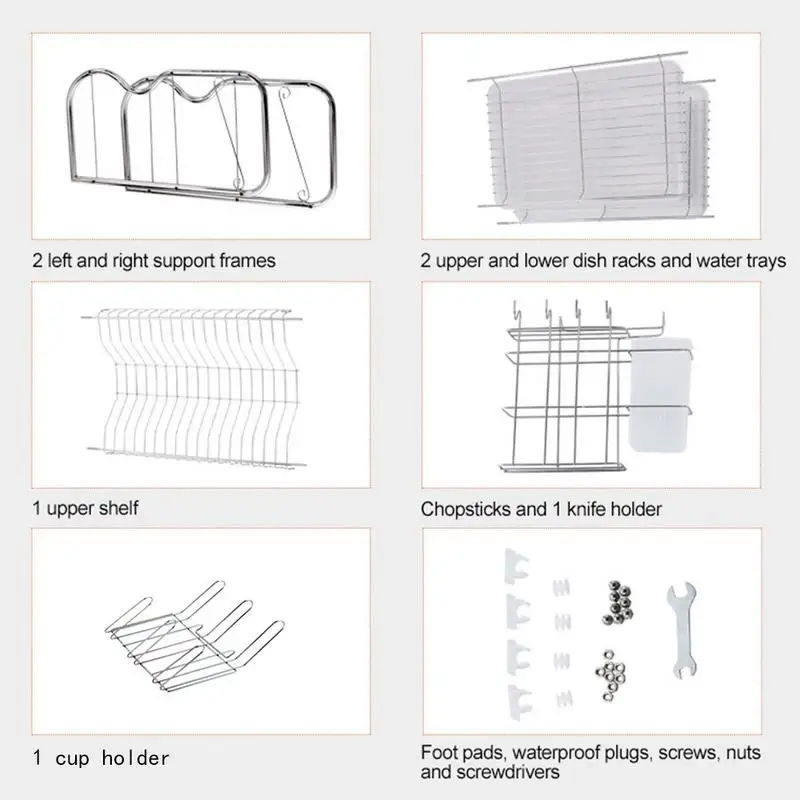 2 left and right support frames

2 upper and lower dish racks and water trays

1 upper shelf

Chopsticks and 1 knife holder

1 cup holder

Foot pads, waterproof plugs, screws, nuts and screwdrivers