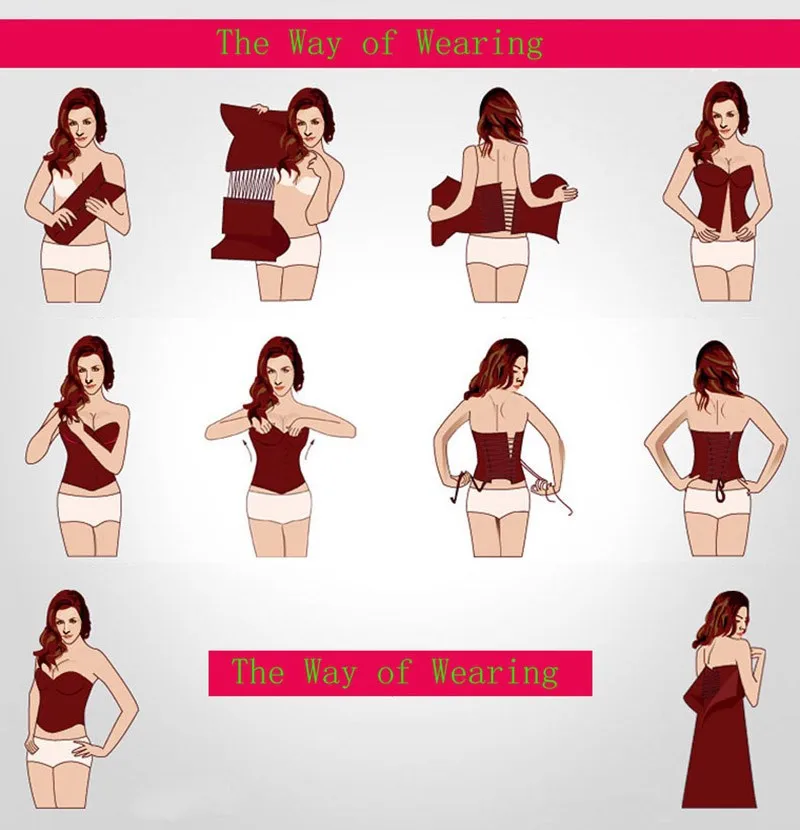 The Way of Wearing

The Way of Wearing