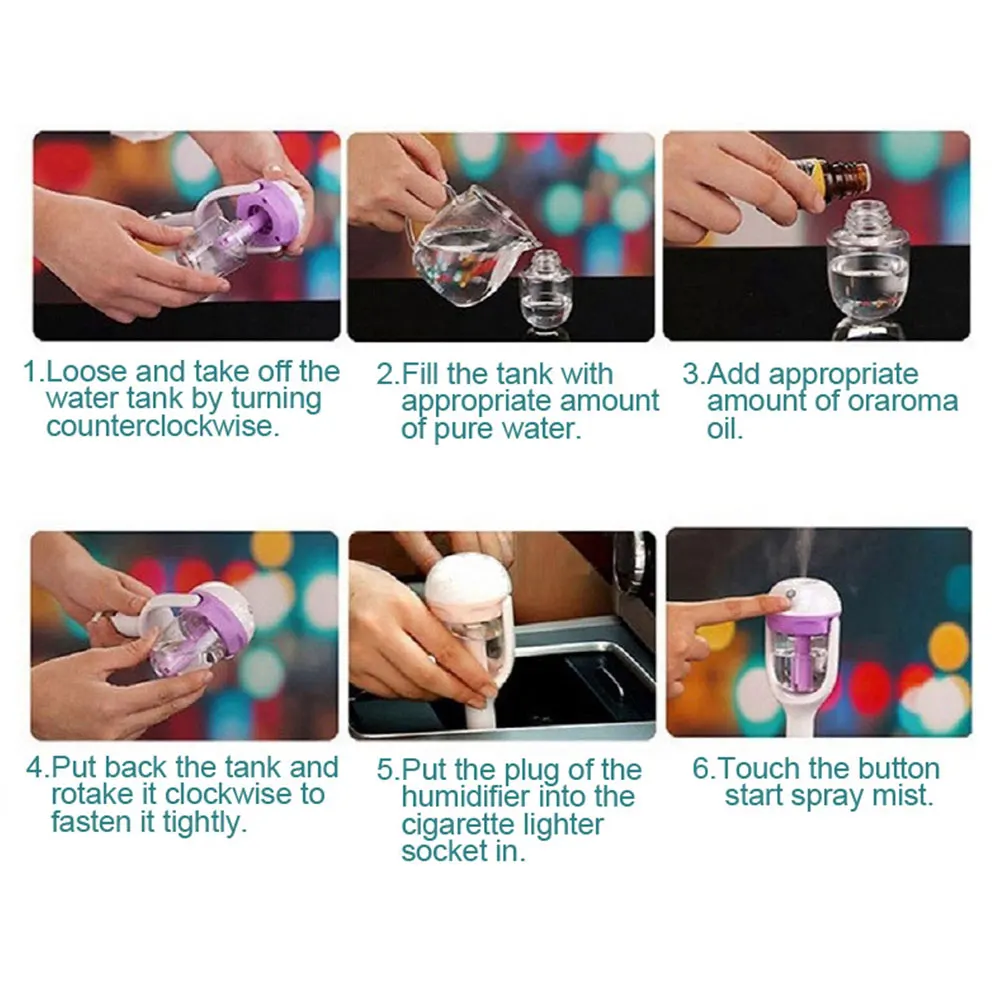 1.Loose and take off the water tank by turning counterclockwise.

2.Fill the tank with appropriate amount of pure water.

3.Add appropriate amount of oraroma oil.

4.Put back the tank and rotake it clockwise to fasten it tightly.

5.Put the plug of the humidifier into the cigarette lighter socket in.

6.Touch the button start spray mist.