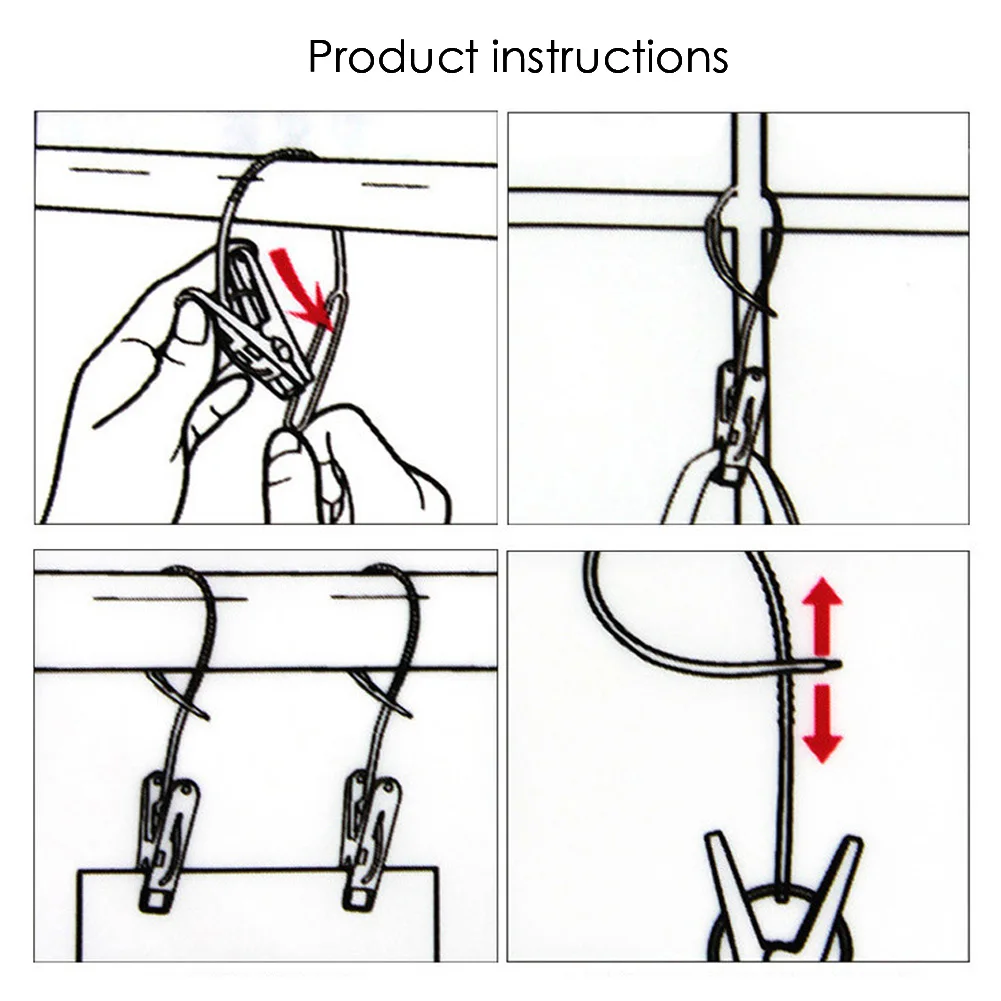 Product instructions