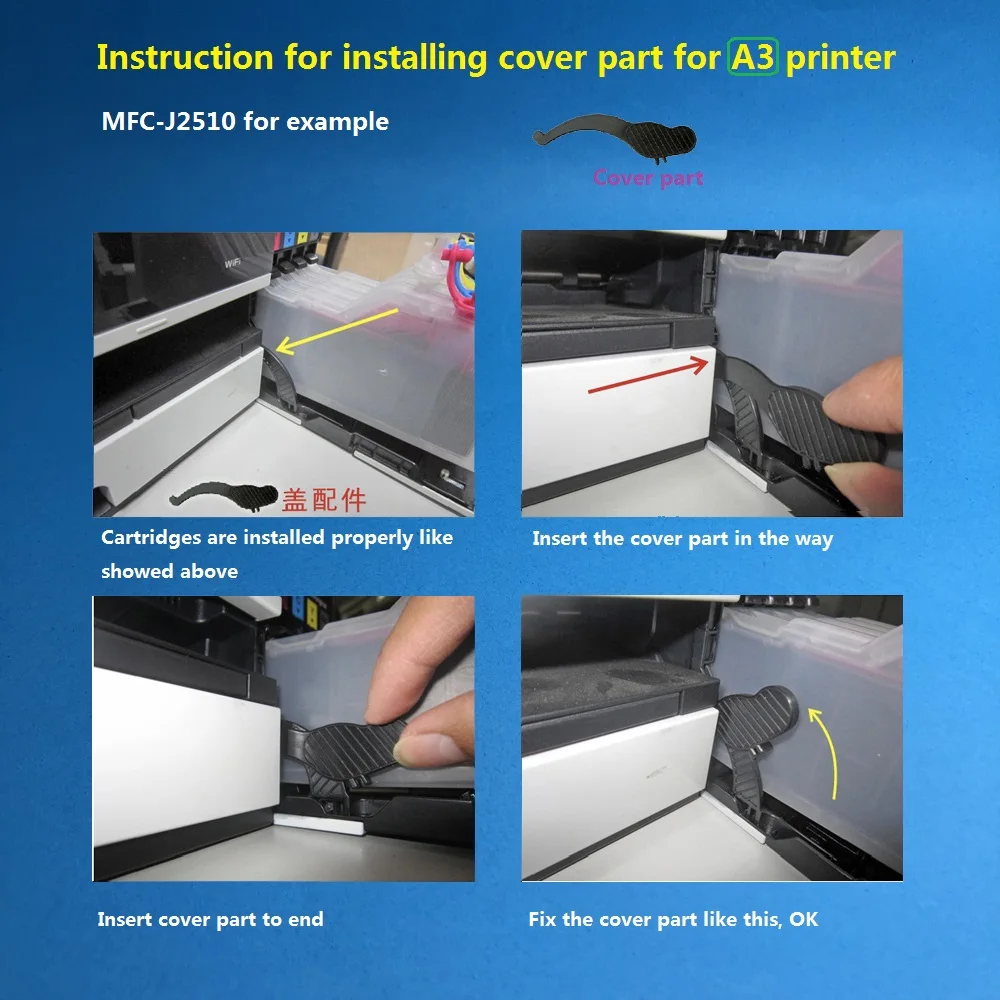 Instruction for installing cover part for A3 printer

MFC-J2510 for example

Cover part

WiFi

盖配件

Cartridges are installed properly like showed above

Insert the cover part in the way

Insert cover part to end

Fix the cover part like this, OK