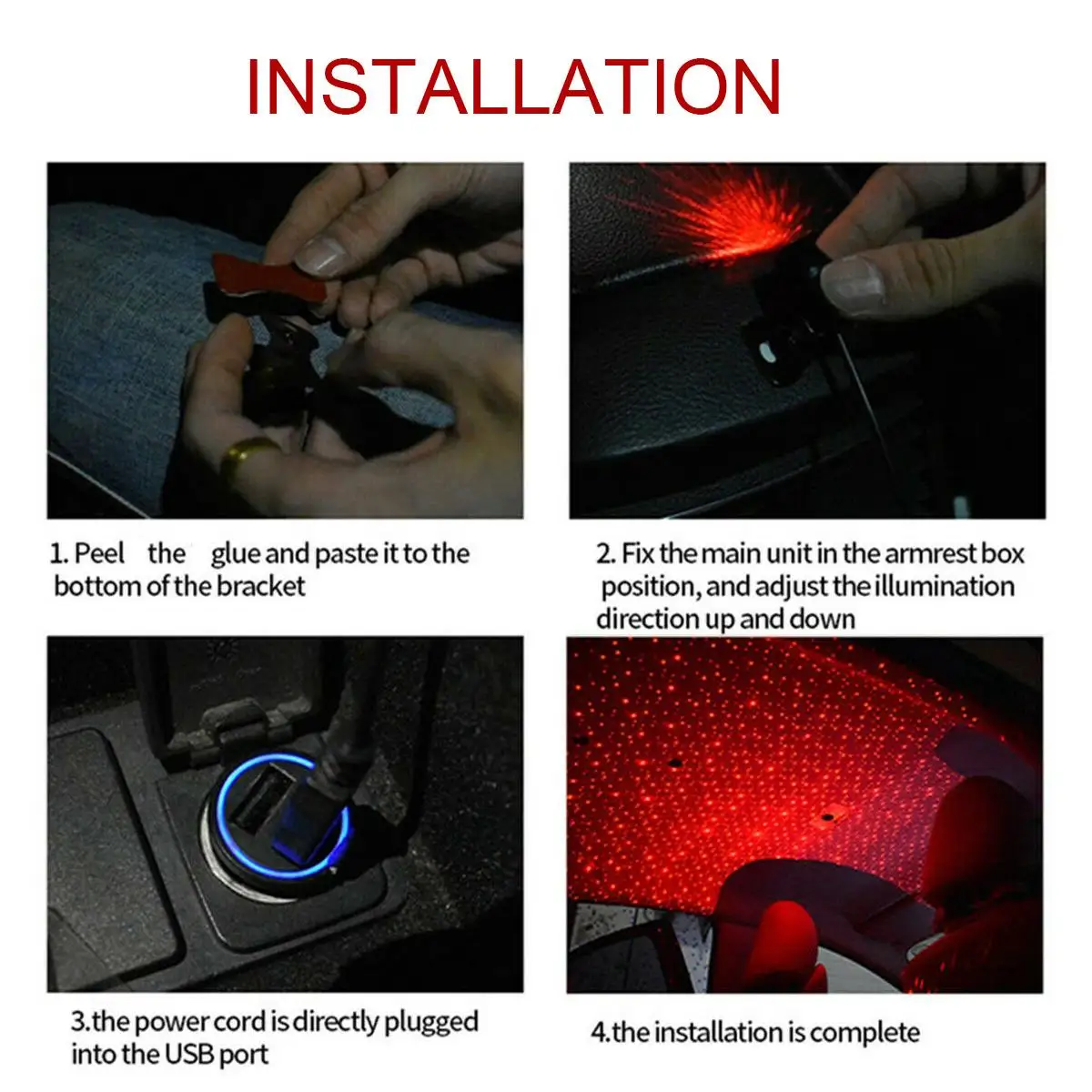 INSTALLATION

1. Peel the glue and paste it to the bottom of the bracket

2. Fix the main unit in the armrest box position, and adjust the illumination direction up and down

3.the power cord is directly plugged into the USB port

4.the installation is complete