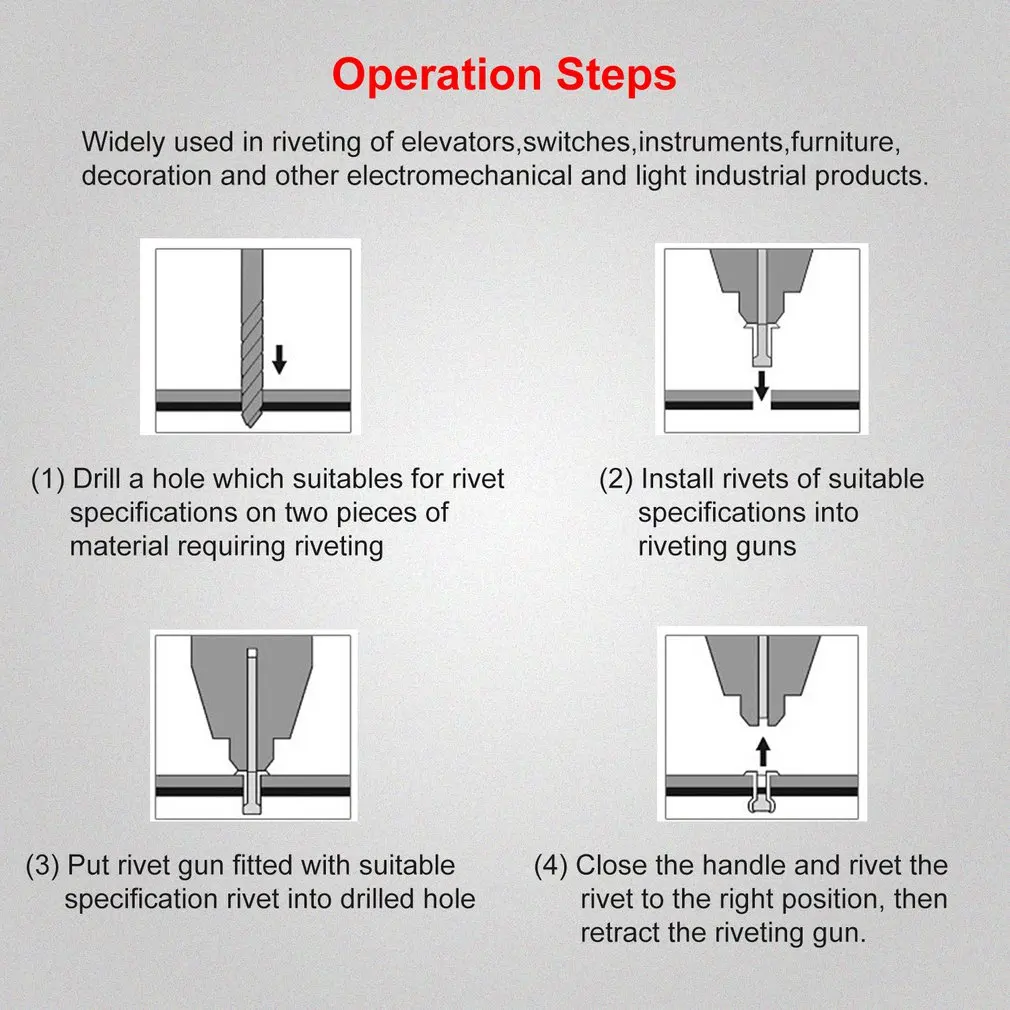 Operation Steps

Widely used in riveting of elevators,switches,instruments,furniture, decoration and other electromechanical and light industrial products.

(1) Drill a hole which suitables for rivet specifications on two pieces of material requiring riveting

(2) Install rivets of suitable specifications into riveting guns

(3) Put rivet gun fitted with suitable specification rivet into drilled hole

(4) Close the handle and rivet the rivet to the right position, then retract the riveting gun.