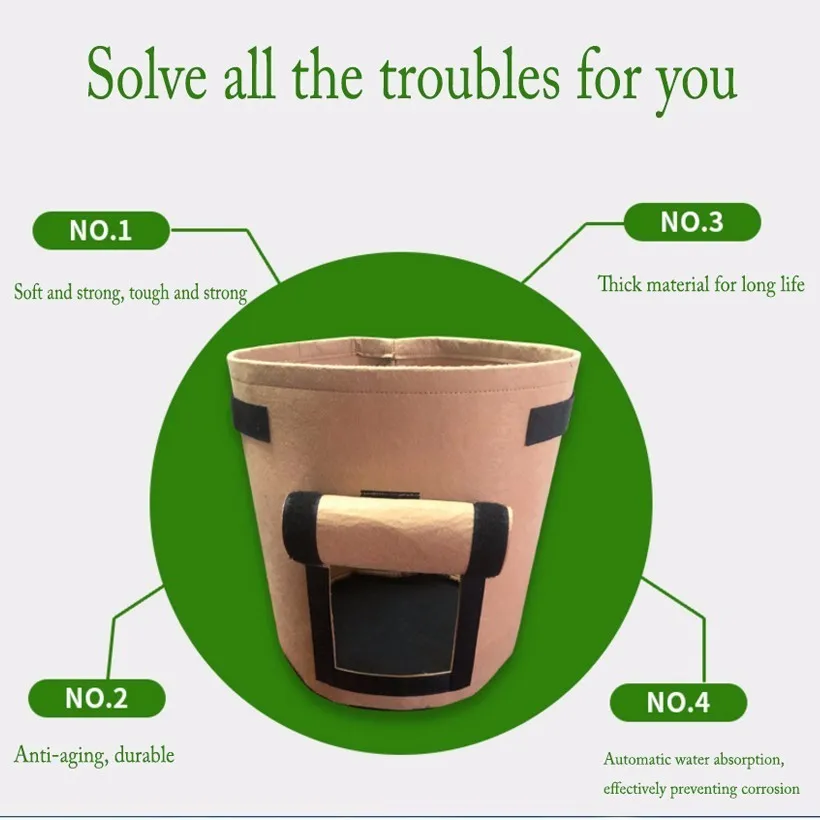 Solve all the troubles for you

NO.1

Soft and strong, tough and strong

NO.3

Thick material for long life

NO.2

Anti-aging, durable

NO.4

Automatic water absorption, effectively preventing corrosion