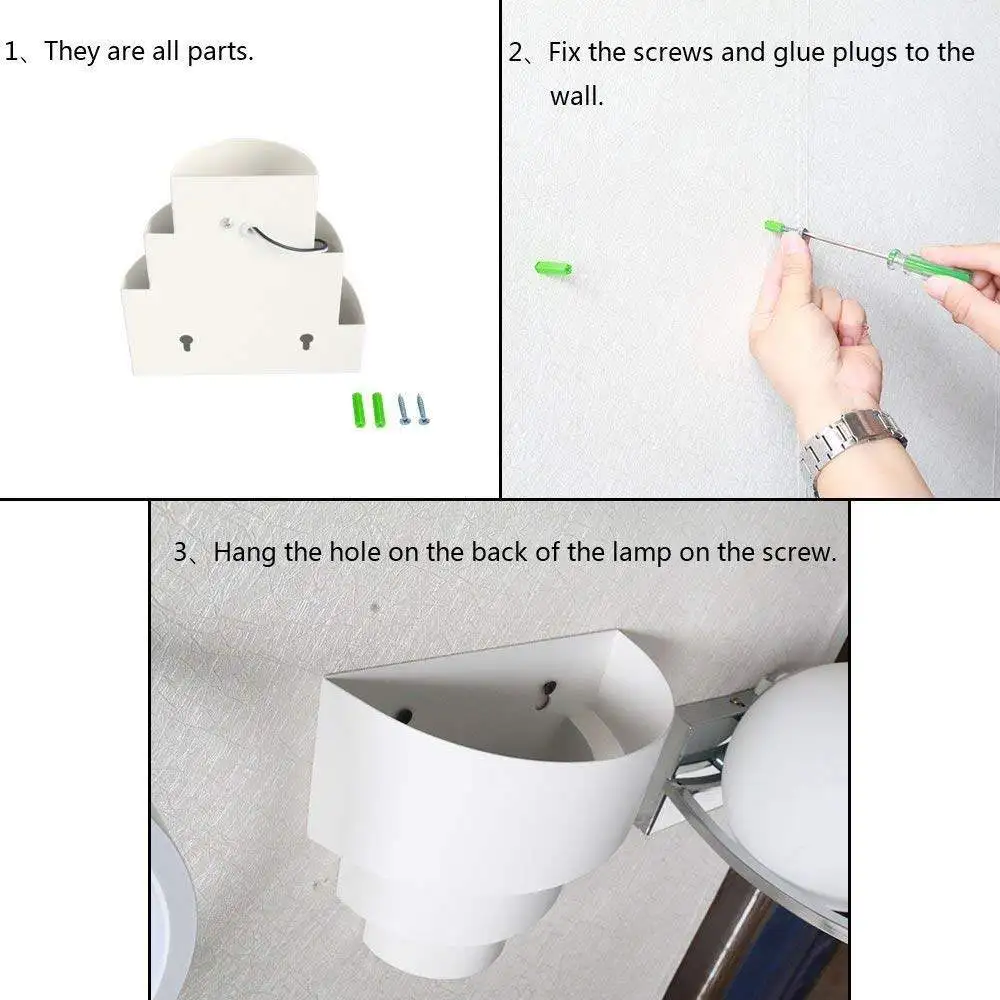 1、They are all parts.

2、Fix the screws and glue plugs to the wall.

3、Hang the hole on the back of the lamp on the screw.