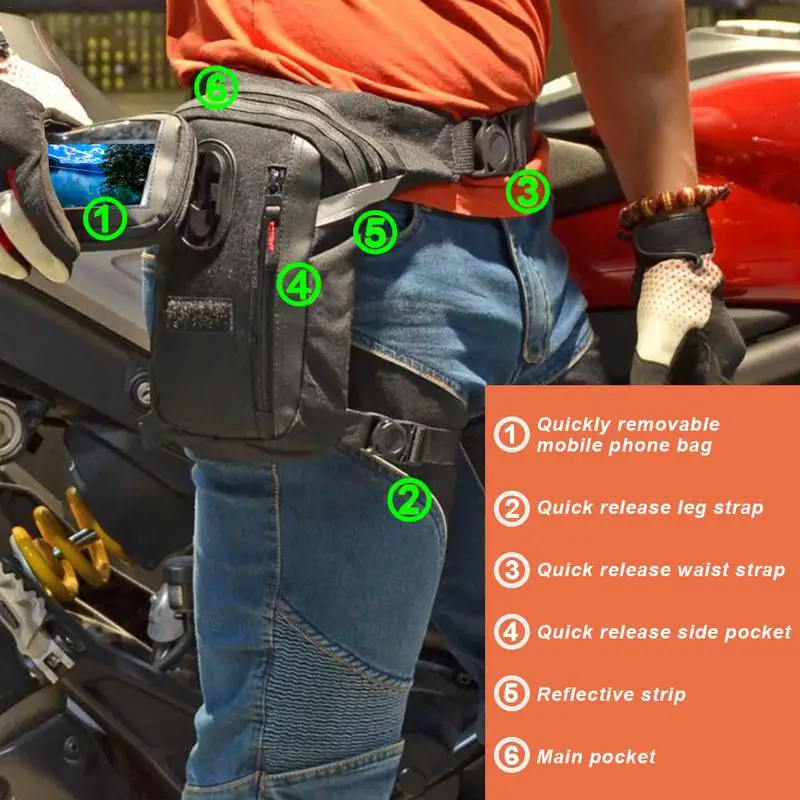 6
1
3
5
4
2

1 Quickly removable mobile phone bag
2 Quick release leg strap
3 Quick release waist strap
4 Quick release side pocket
5 Reflective strip
6 Main pocket