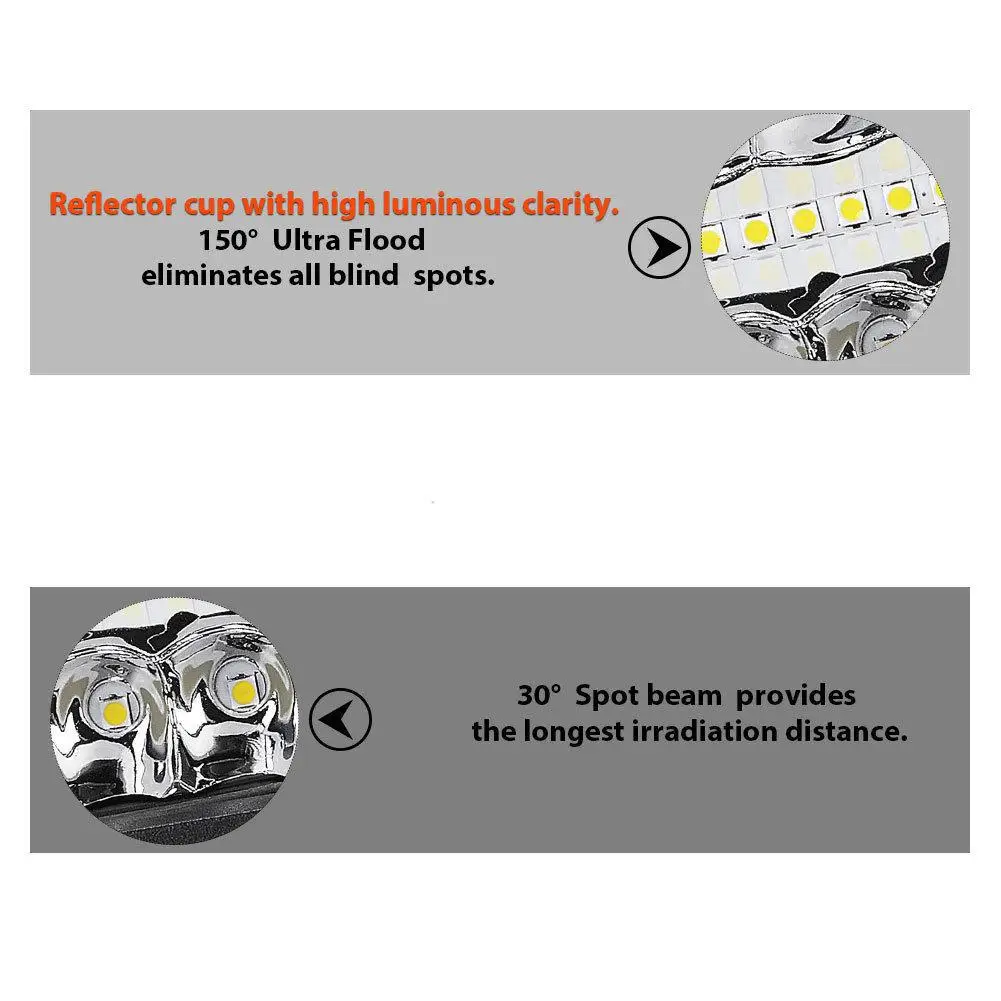 Reflector cup with high luminous clarity.
150° Ultra Flood
eliminates all blind spots.

30° Spot beam provides
the longest irradiation distance.