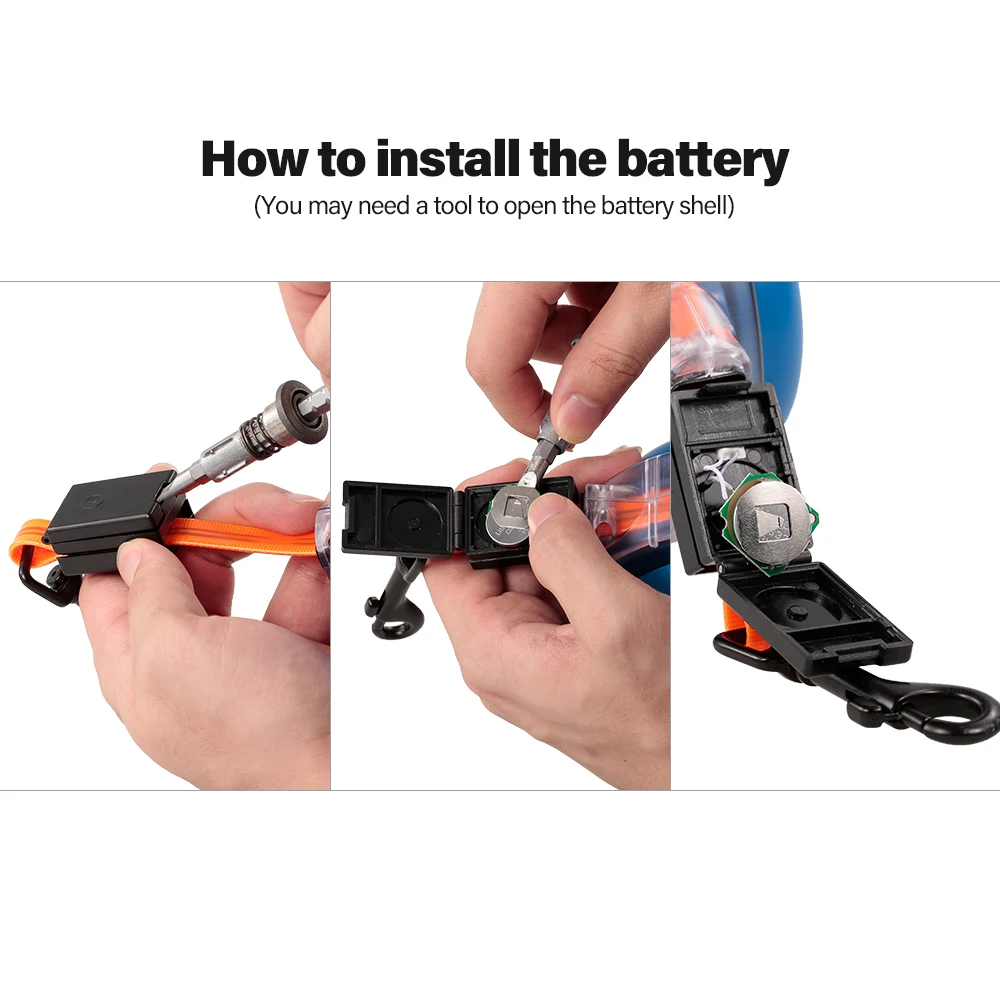 How to install the battery
(You may need a tool to open the battery shell)