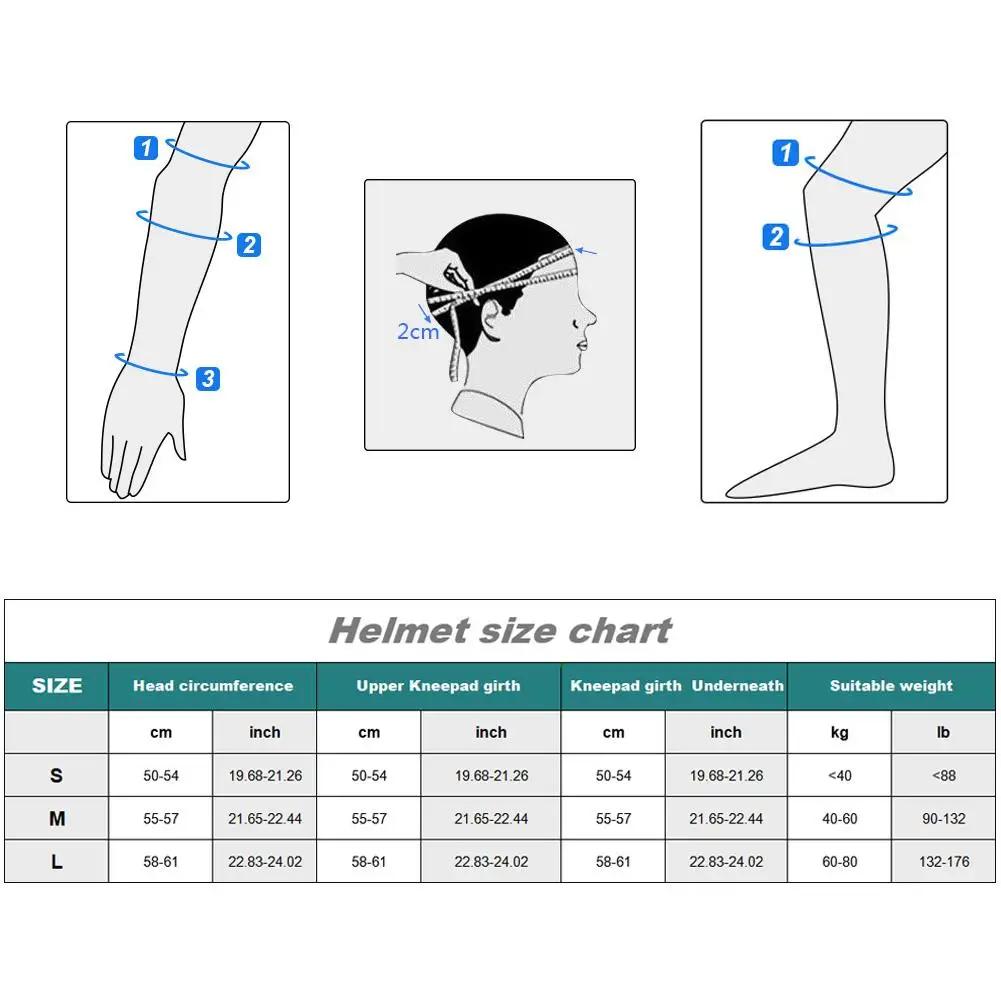 1
2
3

2cm

1
2

Helmet size chart

| SIZE | Head circumference | | Upper Kneepad girth | | Kneepad girth Underneath | | Suitable weight | |
|---|---|---|---|---|---|---|---|---|
| | cm | inch | cm | inch | cm | inch | kg | lb |
| S | 50-54 | 19.68-21.26 | 50-54 | 19.68-21.26 | 50-54 | 19.68-21.26 | <40 | <88 |
| M | 55-57 | 21.65-22.44 | 55-57 | 21.65-22.44 | 55-57 | 21.65-22.44 | 40-60 | 90-132 |
| L | 58-61 | 22.83-24.02 | 58-61 | 22.83-24.02 | 58-61 | 22.83-24.02 | 60-80 | 132-176 |