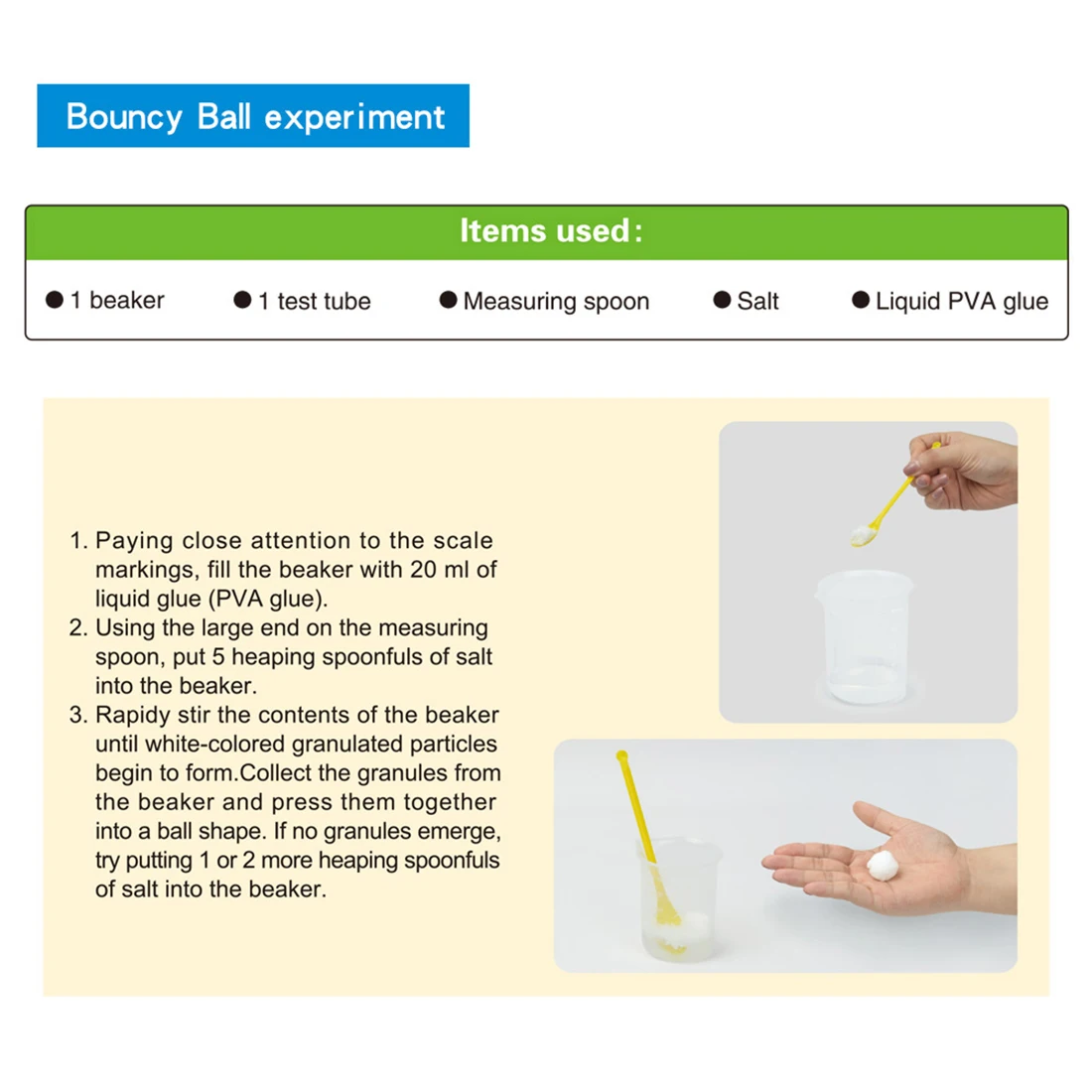 Bouncy Ball experiment

Items used:

● 1 beaker ● 1 test tube ● Measuring spoon ● Salt ● Liquid PVA glue

1. Paying close attention to the scale markings, fill the beaker with 20 ml of liquid glue (PVA glue).
2. Using the large end on the measuring spoon, put 5 heaping spoonfuls of salt into the beaker.
3. Rapidy stir the contents of the beaker until white-colored granulated particles begin to form.Collect the granules from the beaker and press them together into a ball shape. If no granules emerge, try putting 1 or 2 more heaping spoonfuls of salt into the beaker.