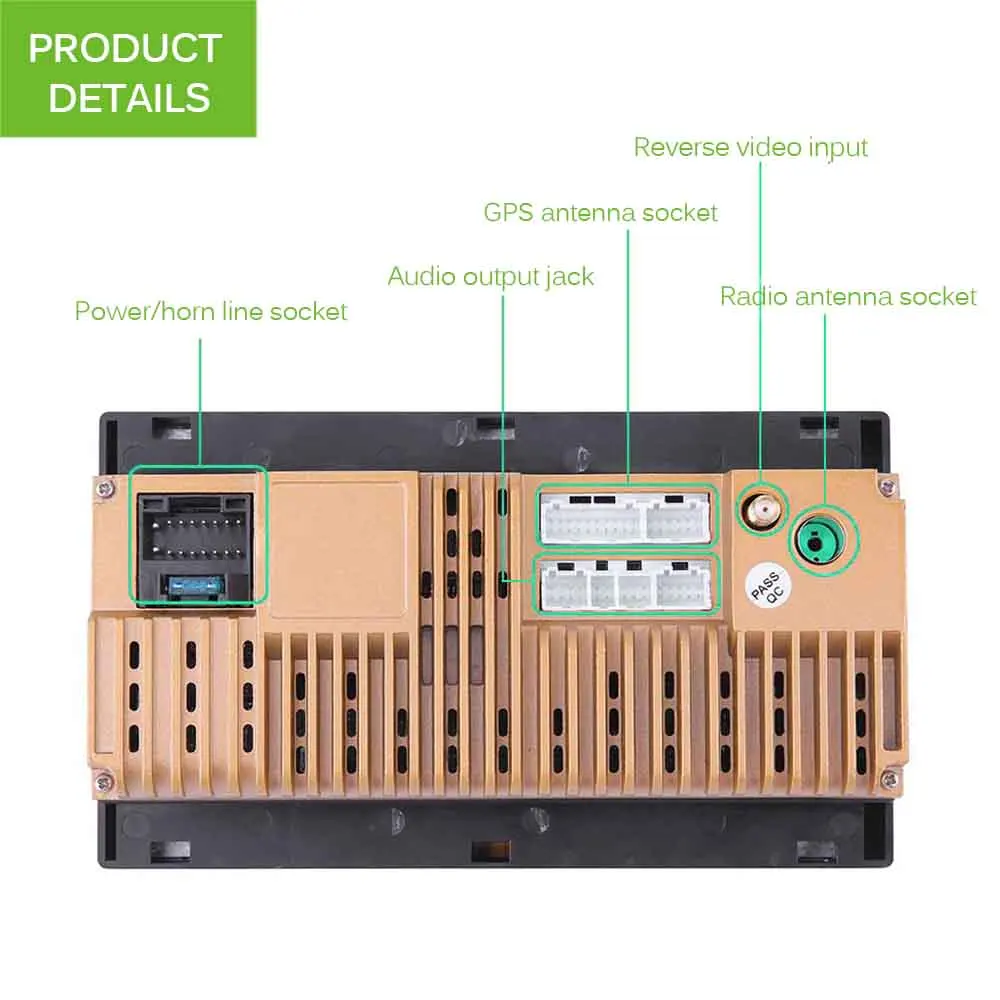 PRODUCT DETAILS

Reverse video input

GPS antenna socket

Audio output jack

Radio antenna socket

Power/horn line socket

PASS QC