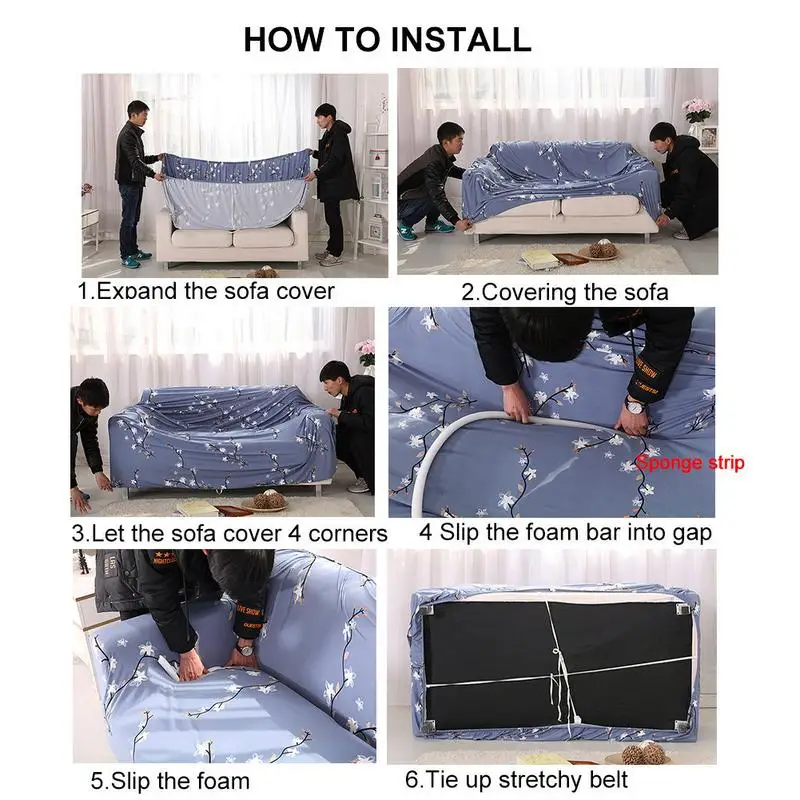 HOW TO INSTALL

1.Expand the sofa cover

2.Covering the sofa

3.Let the sofa cover 4 corners

Sponge strip

4 Slip the foam bar into gap

5.Slip the foam

6.Tie up stretchy belt