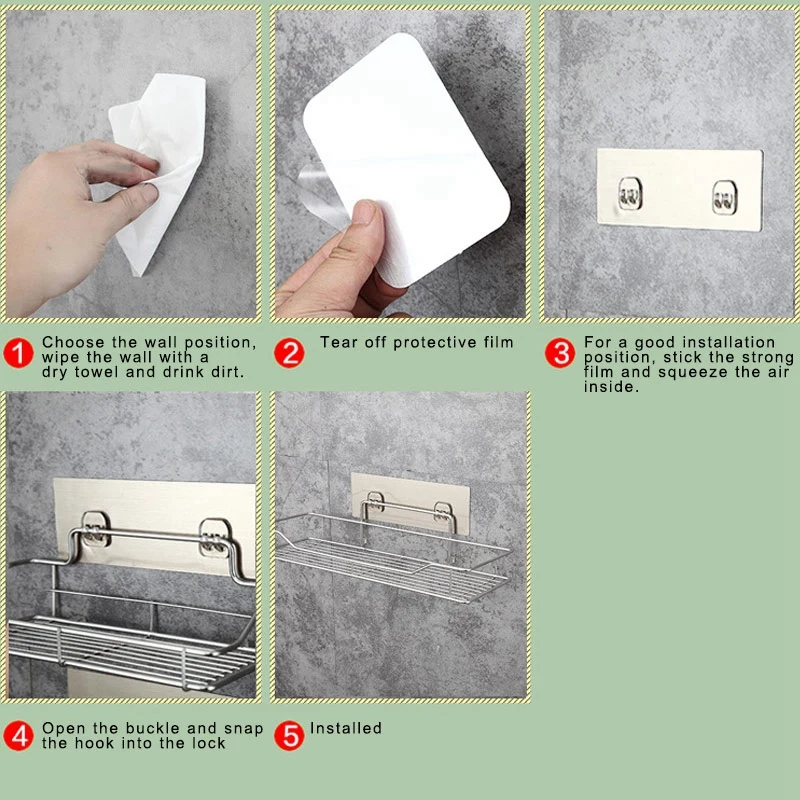 1 Choose the wall position, wipe the wall with a dry towel and drink dirt.

2 Tear off protective film

3 For a good installation position, stick the strong film and squeeze the air inside.

4 Open the buckle and snap the hook into the lock

5 Installed