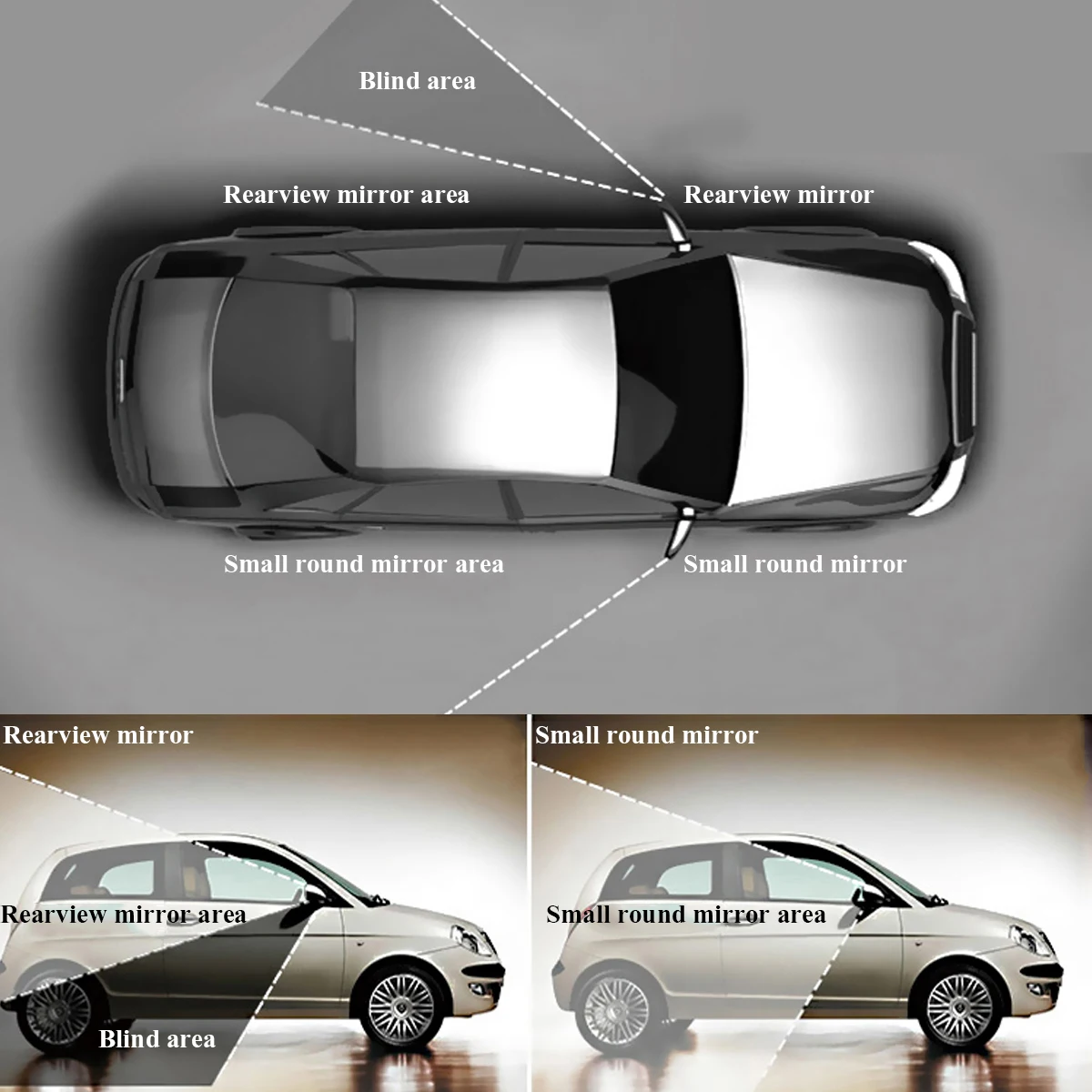 Blind area

Rearview mirror area

Rearview mirror

Small round mirror area

Small round mirror

Rearview mirror

Rearview mirror area

Blind area

Small round mirror

Small round mirror area