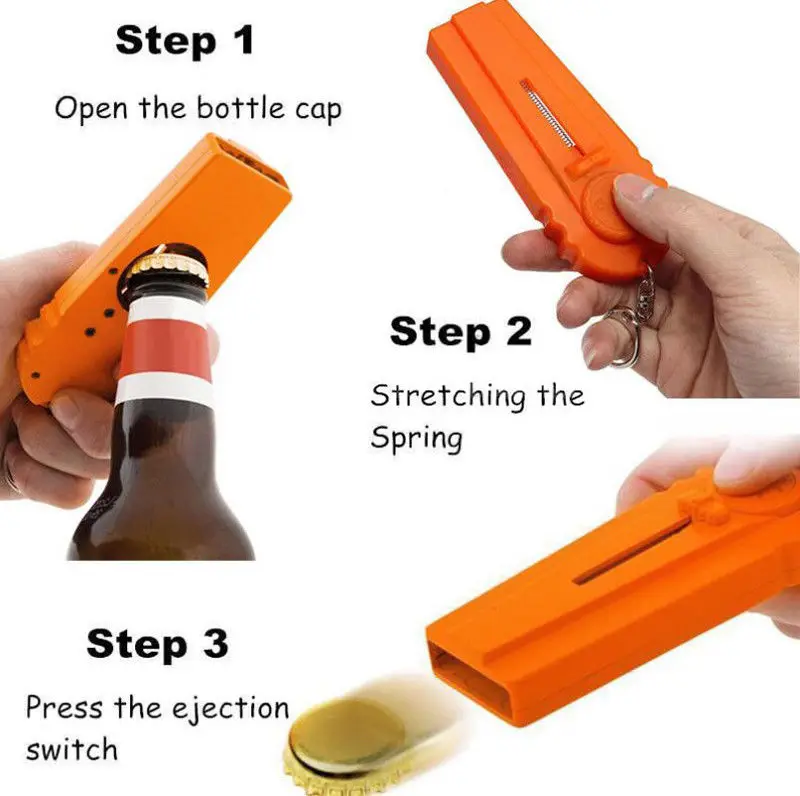 Step 1

Open the bottle cap

Step 2

Stretching the Spring

Step 3

Press the ejection switch