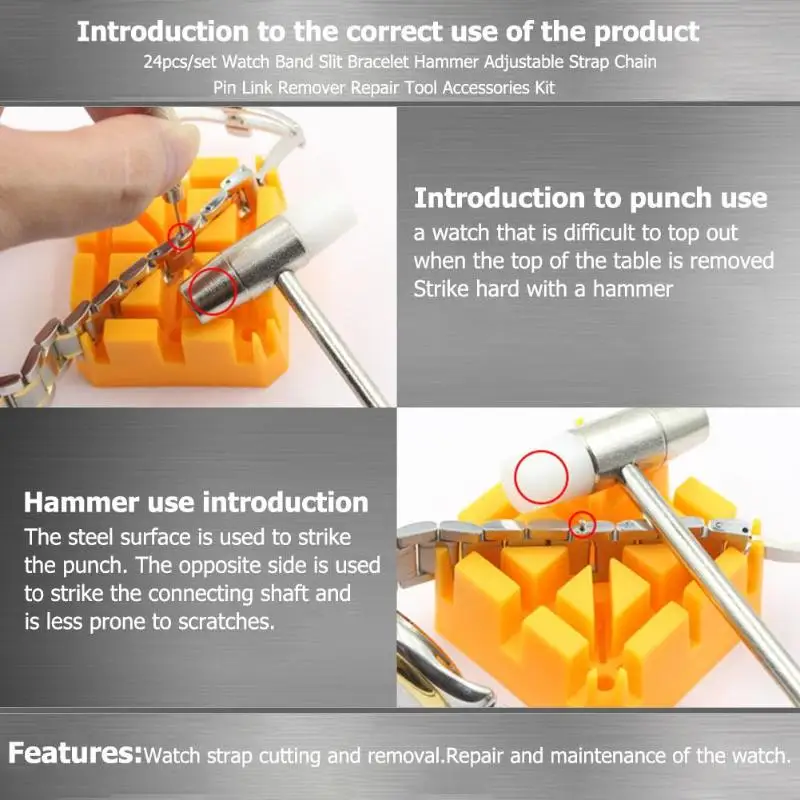 Introduction to the correct use of the product

24pcs/set Watch Band Slit Bracelet Hammer Adjustable Strap Chain Pin Link Remover Repair Tool Accessories Kit

Introduction to punch use

a watch that is difficult to top out when the top of the table is removed Strike hard with a hammer

Hammer use introduction

The steel surface is used to strike the punch. The opposite side is used to strike the connecting shaft and is less prone to scratches.

Features:Watch strap cutting and removal.Repair and maintenance of the watch.