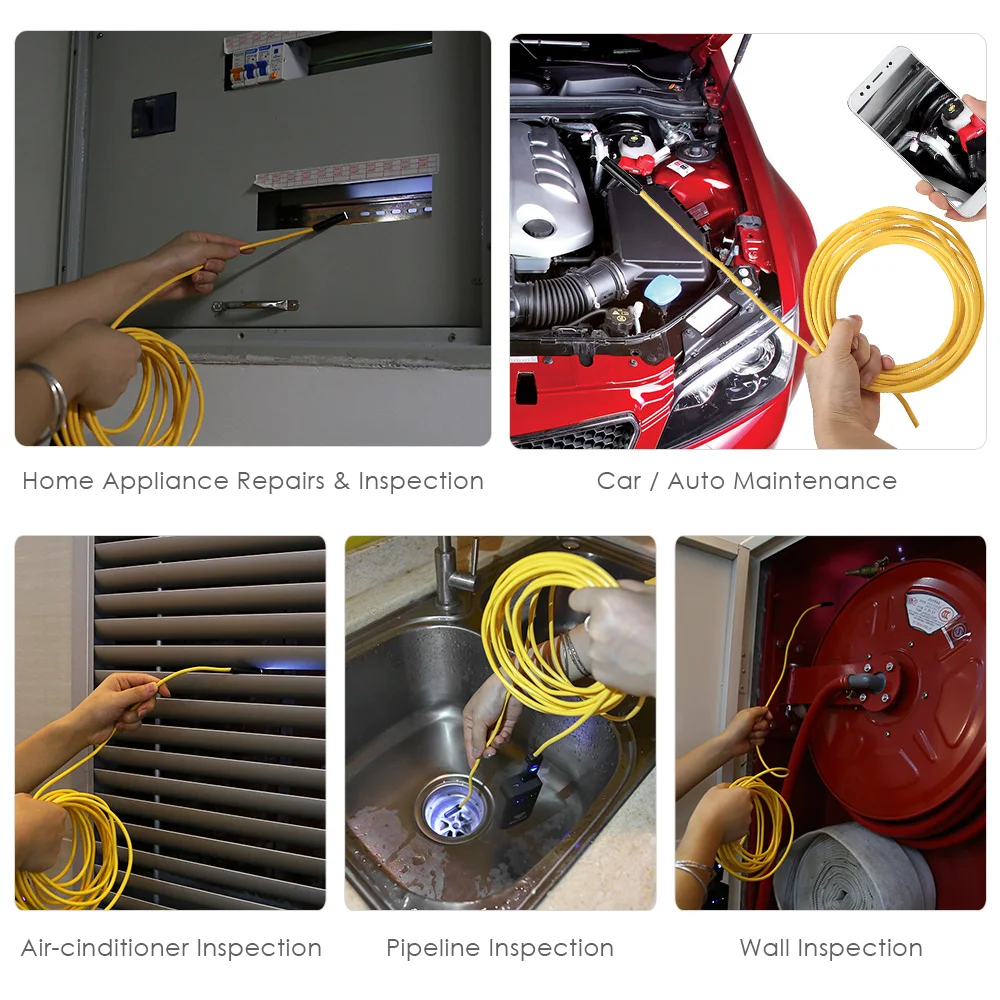 Home Appliance Repairs & Inspection

Car / Auto Maintenance

Air-cinditioner Inspection

Pipeline Inspection

Wall Inspection