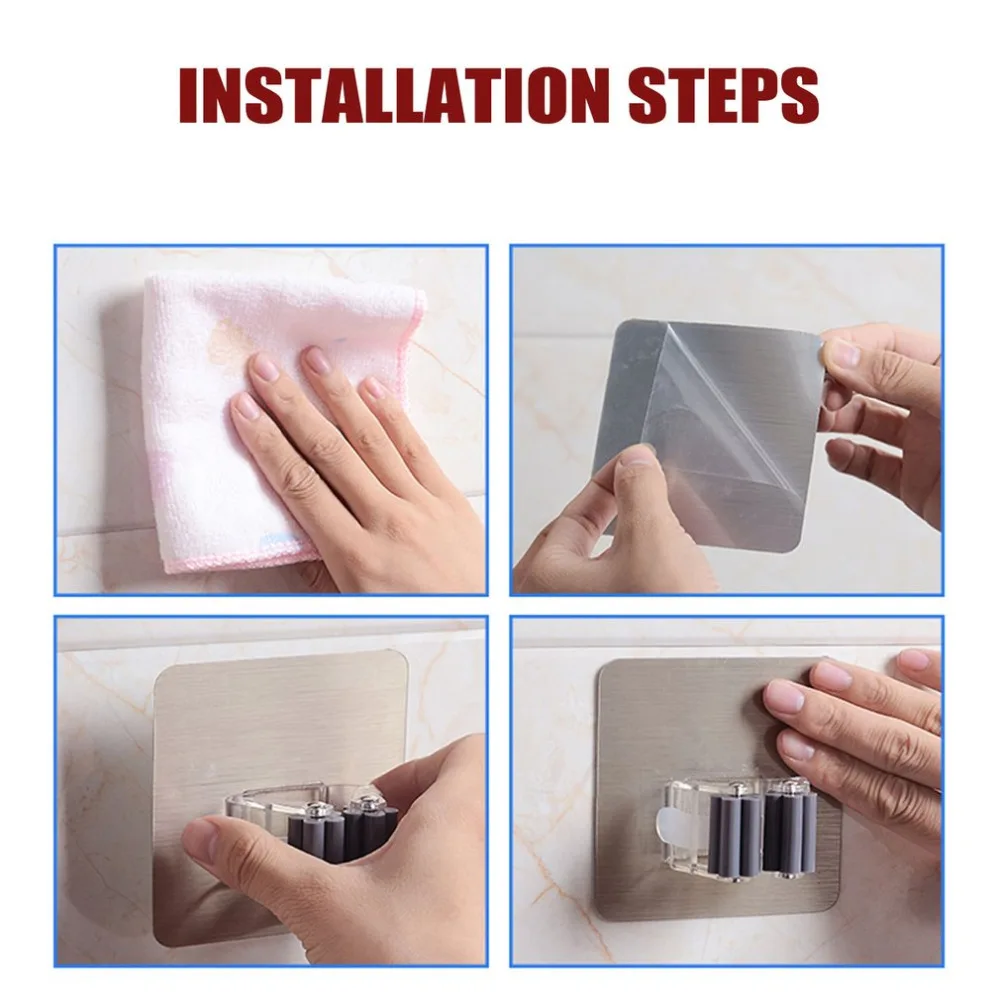 INSTALLATION STEPS