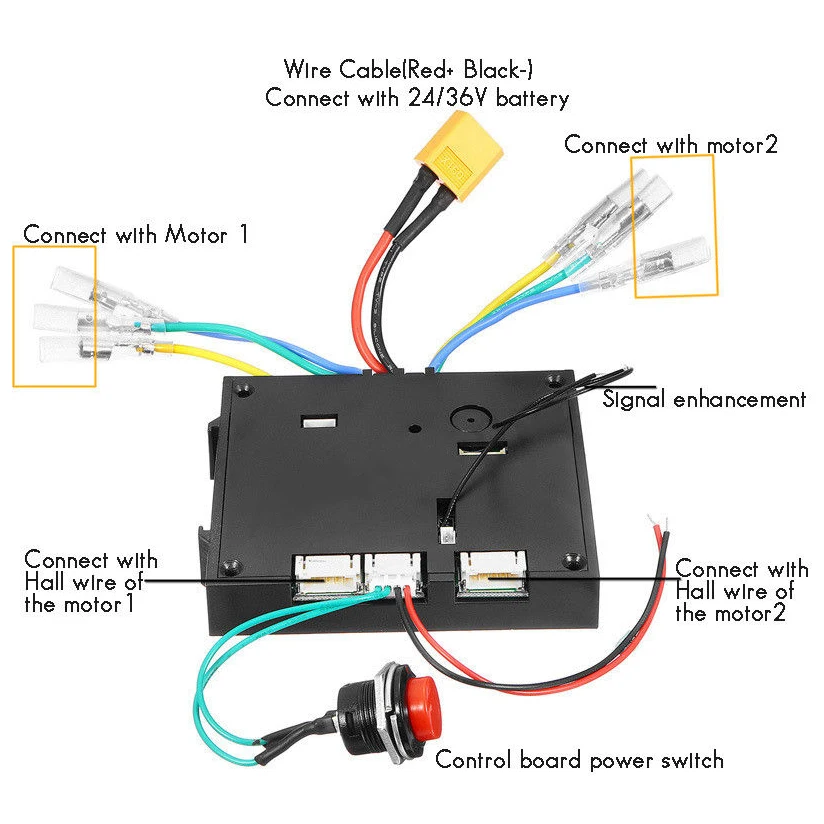 Wire Cable(Red+ Black-)
Connect with 24/36V battery

Connect with motor2

Connect with Motor 1

Signal enhancement

Connect with Hall wire of the motor1

Connect with Hall wire of the motor2

Control board power switch