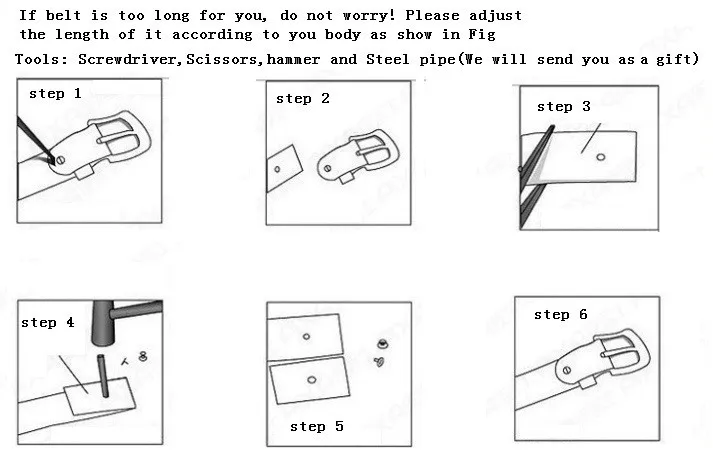 If belt is too long for you, do not worry! Please adjust the length of it according to you body as show in Fig

Tools: Screwdriver,Scissors,hammer and Steel pipe(We will send you as a gift)

step 1

step 2

step 3

step 4

step 5

step 6