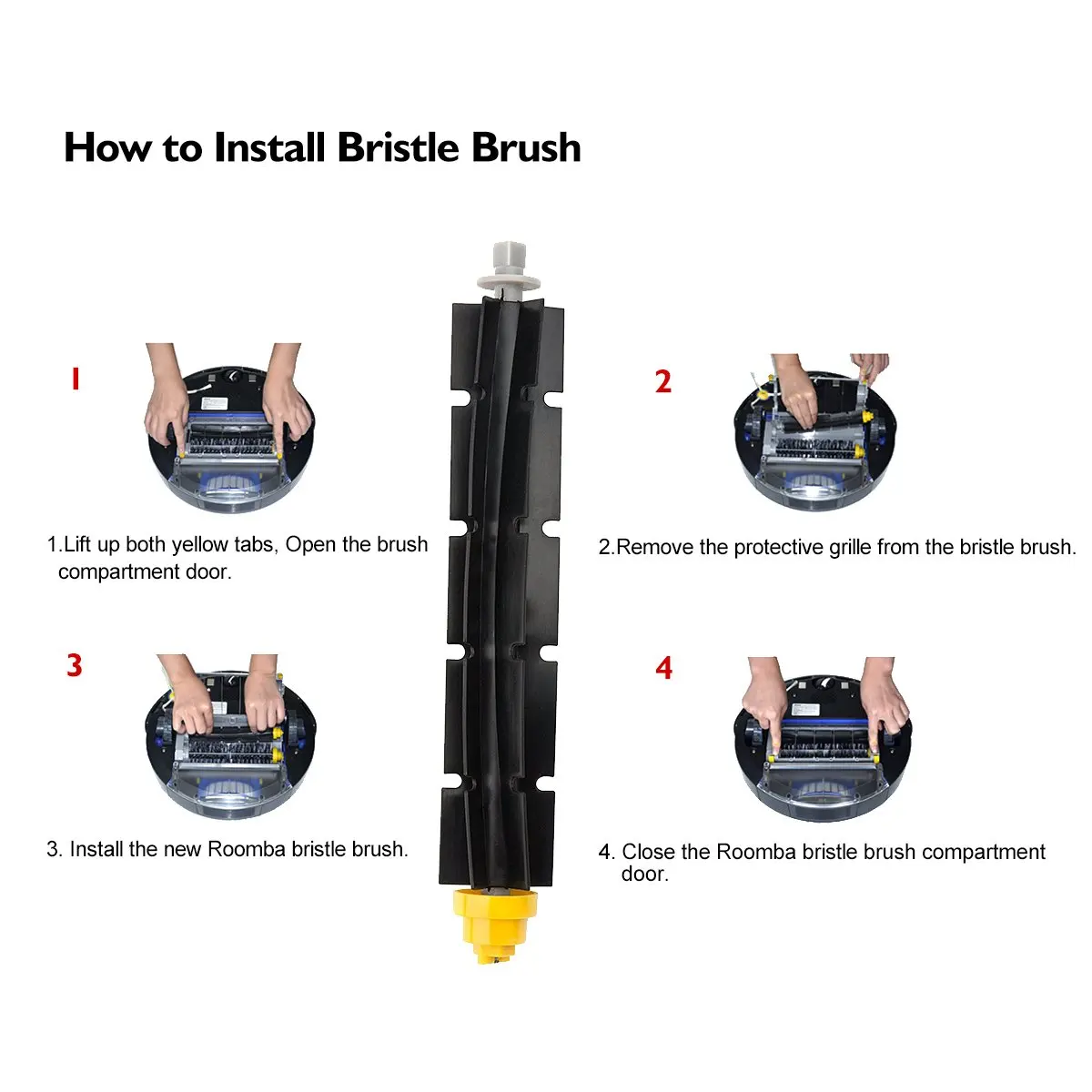 How to Install Bristle Brush

1

1.Lift up both yellow tabs, Open the brush compartment door.

2

2.Remove the protective grille from the bristle brush.

3

3. Install the new Roomba bristle brush.

4

4. Close the Roomba bristle brush compartment door.