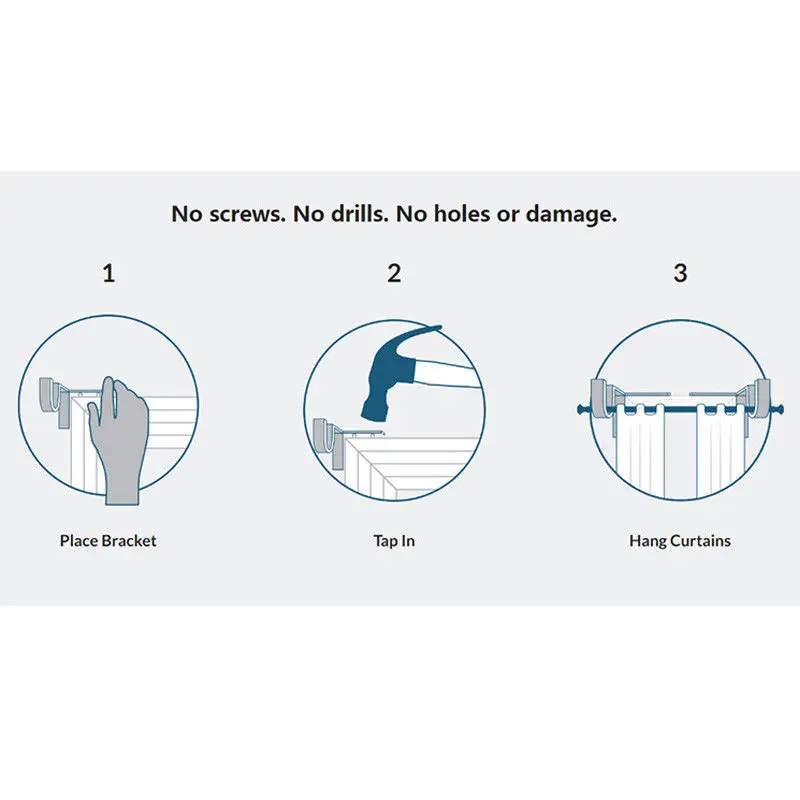 No screws. No drills. No holes or damage.

1

Place Bracket

2

Tap In

3

Hang Curtains