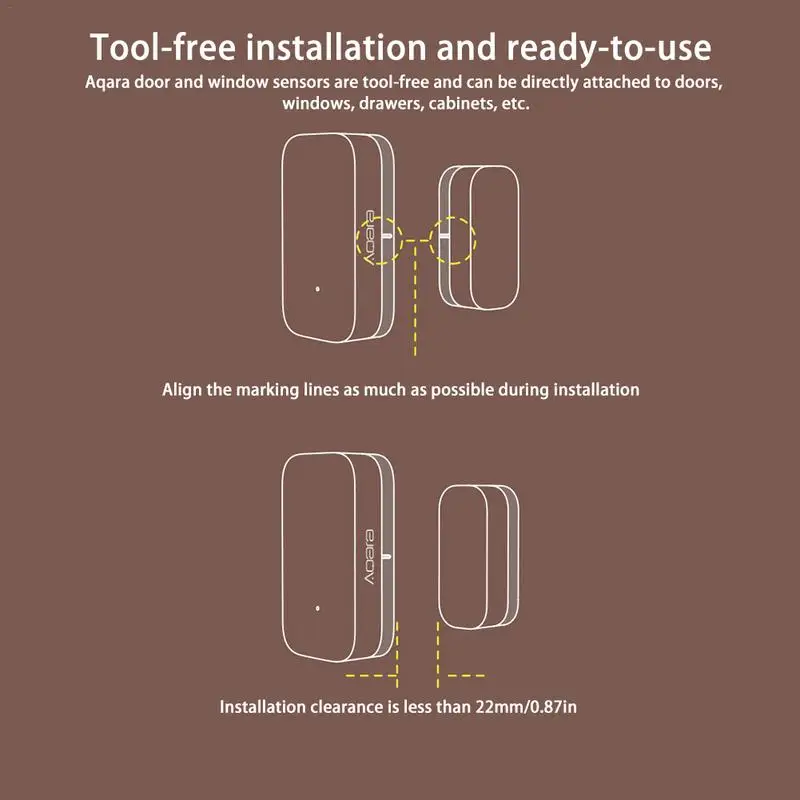 Tool-free installation and ready-to-use

Aqara door and window sensors are tool-free and can be directly attached to doors, windows, drawers, cabinets, etc.

Aqara

Align the marking lines as much as possible during installation

Aqara

Installation clearance is less than 22mm/0.87in