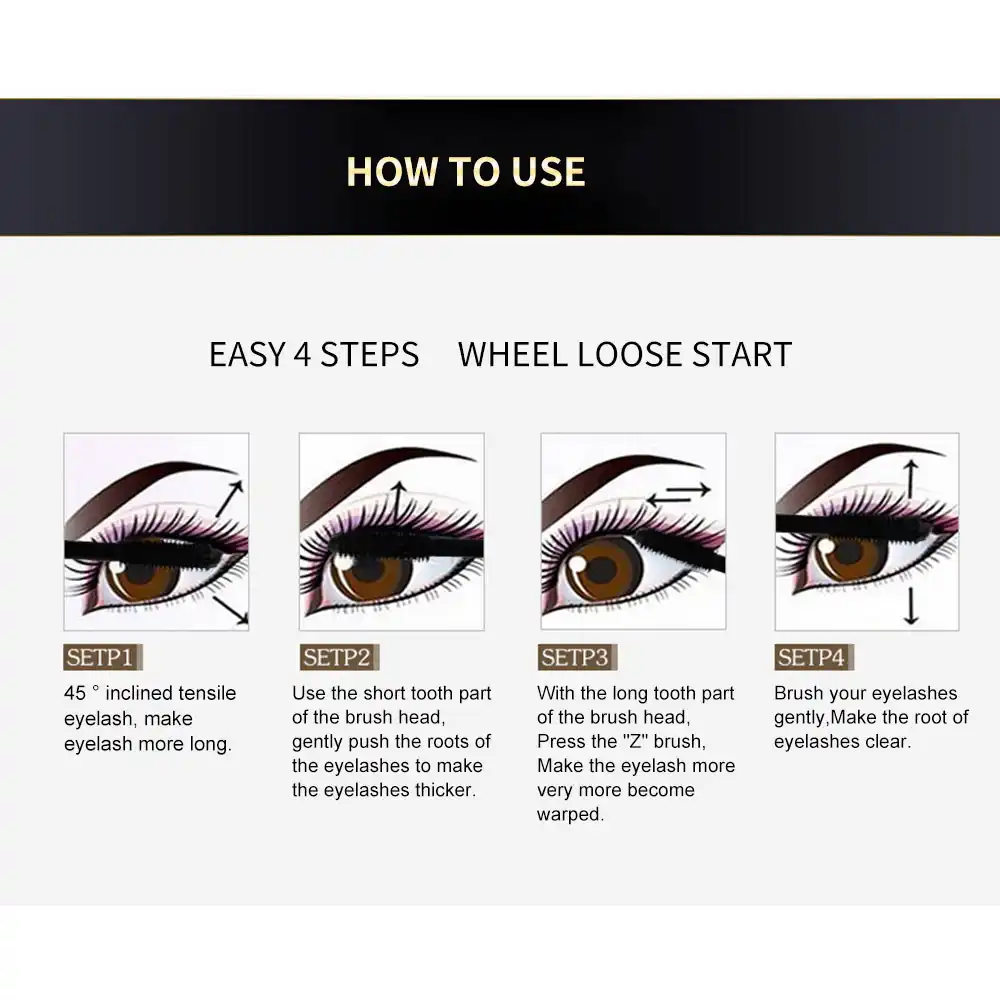 HOW TO USE

EASY 4 STEPS WHEEL LOOSE START

SETP1
45 ° inclined tensile eyelash, make eyelash more long.

SETP2
Use the short tooth part of the brush head, gently push the roots of the eyelashes to make the eyelashes thicker.

SETP3
With the long tooth part of the brush head, Press the "Z" brush, Make the eyelash more very more become warped.

SETP4
Brush your eyelashes gently,Make the root of eyelashes clear.